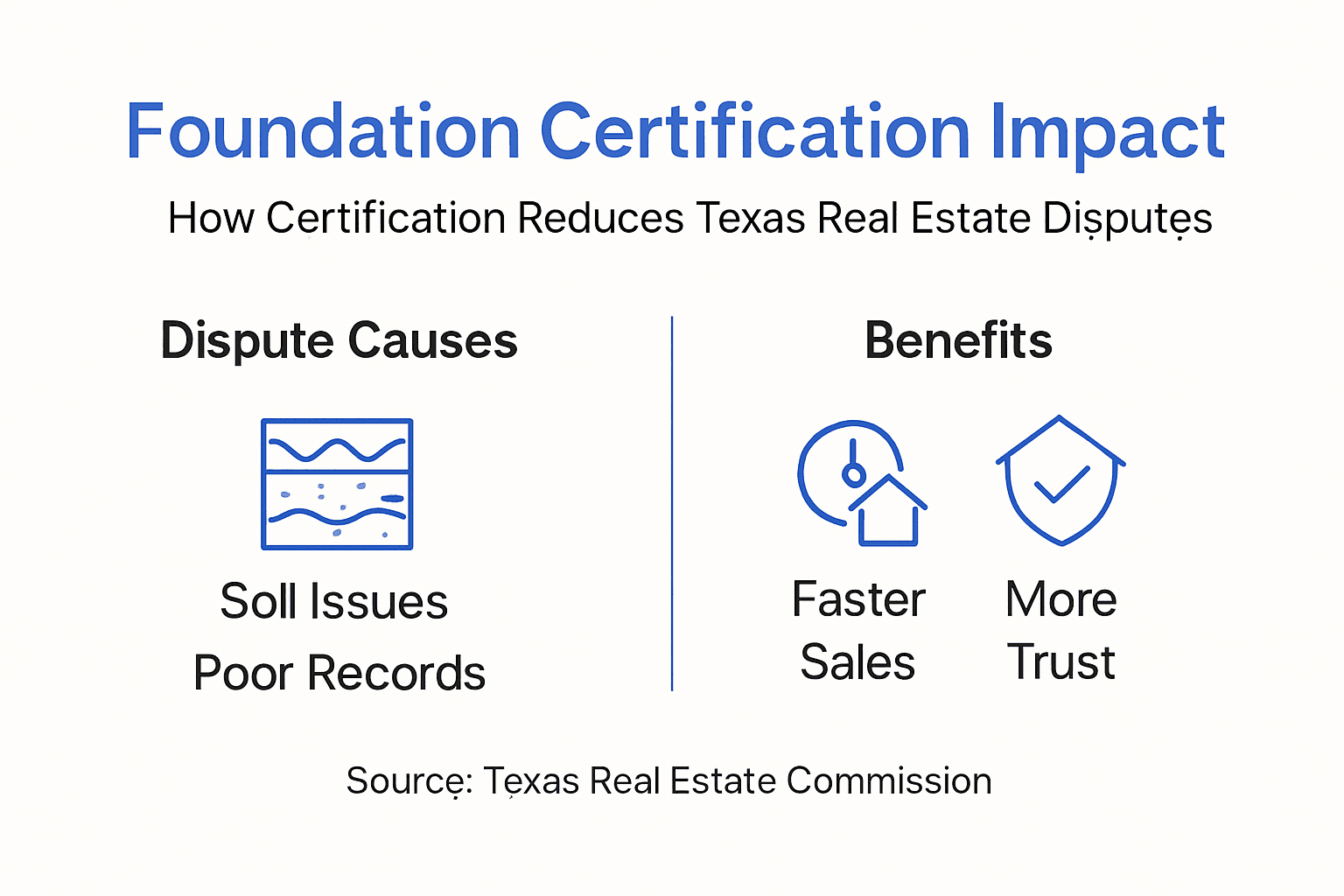 Foundation Certification Impact

How Certification Reduces Texas Real Estate Disputes

Dispute Causes

Soll Issues

Poor Records

Benefits

Faster Sales

More Trust

Source: Texas Real Estate Commission