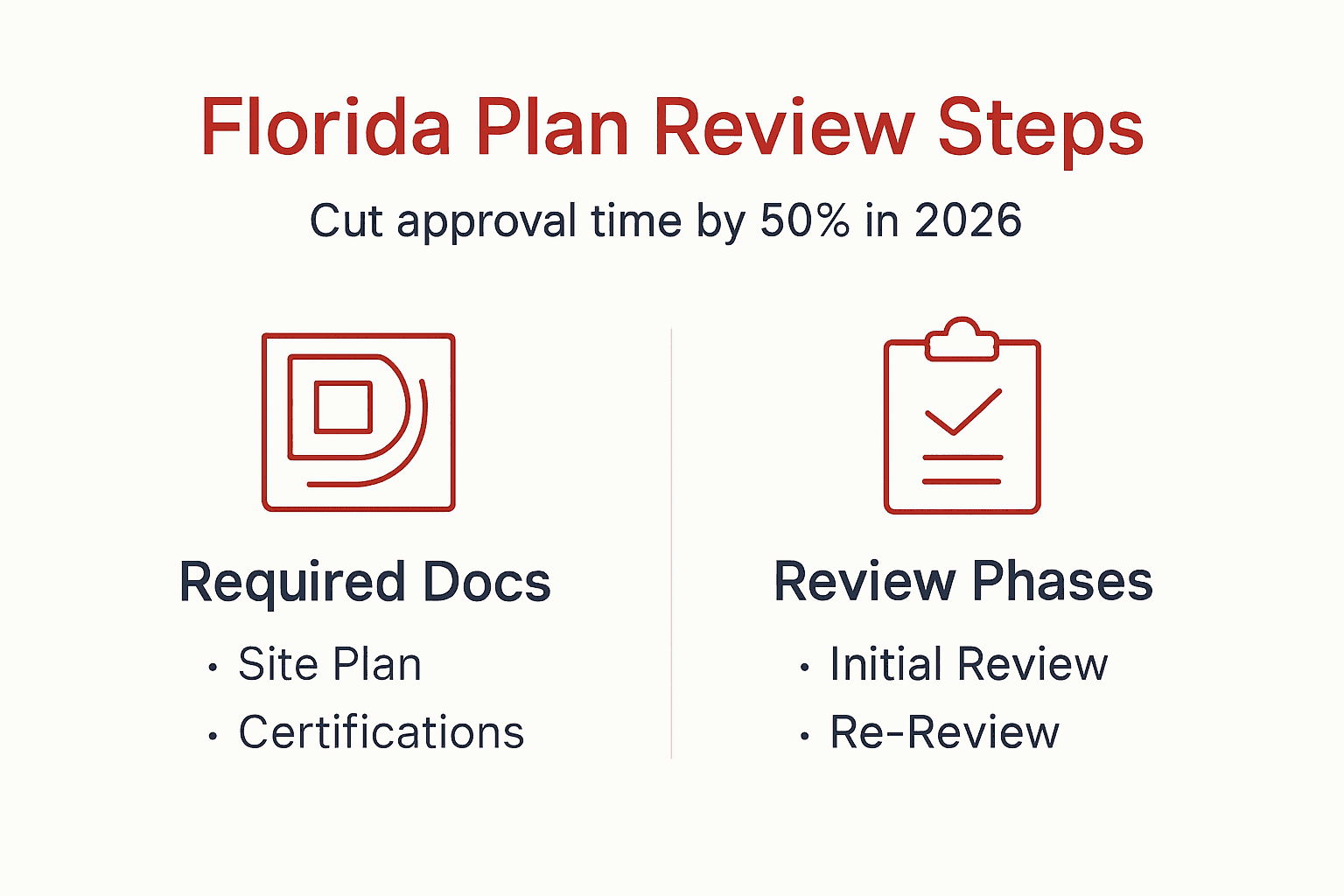 Florida Plan Review Steps

Cut approval time by 50% in 2026

Required Docs

• Site Plan
• Certifications

Review Phases

• Initial Review
• Re-Review