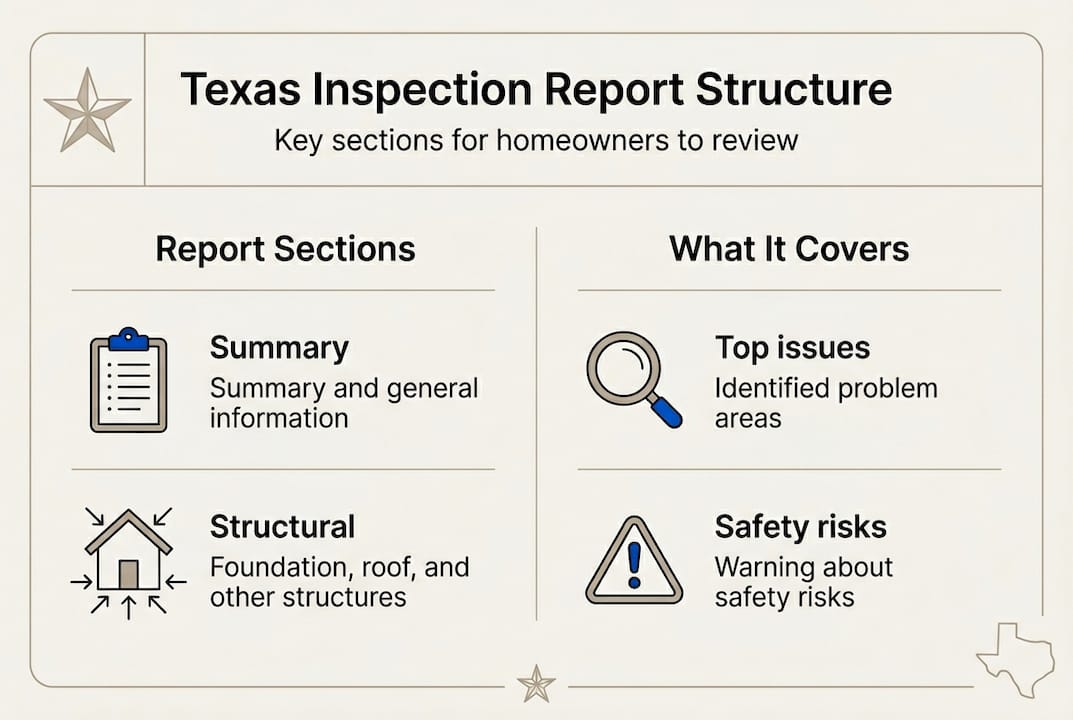 Texas Inspection Report Structure

Key sections for homeowners to review

Report Sections

Summary
Summary and general information

Structural
Foundation, roof, and other structures

What It Covers

Top issues
Identified problem areas

Safety risks
Warning about safety risks