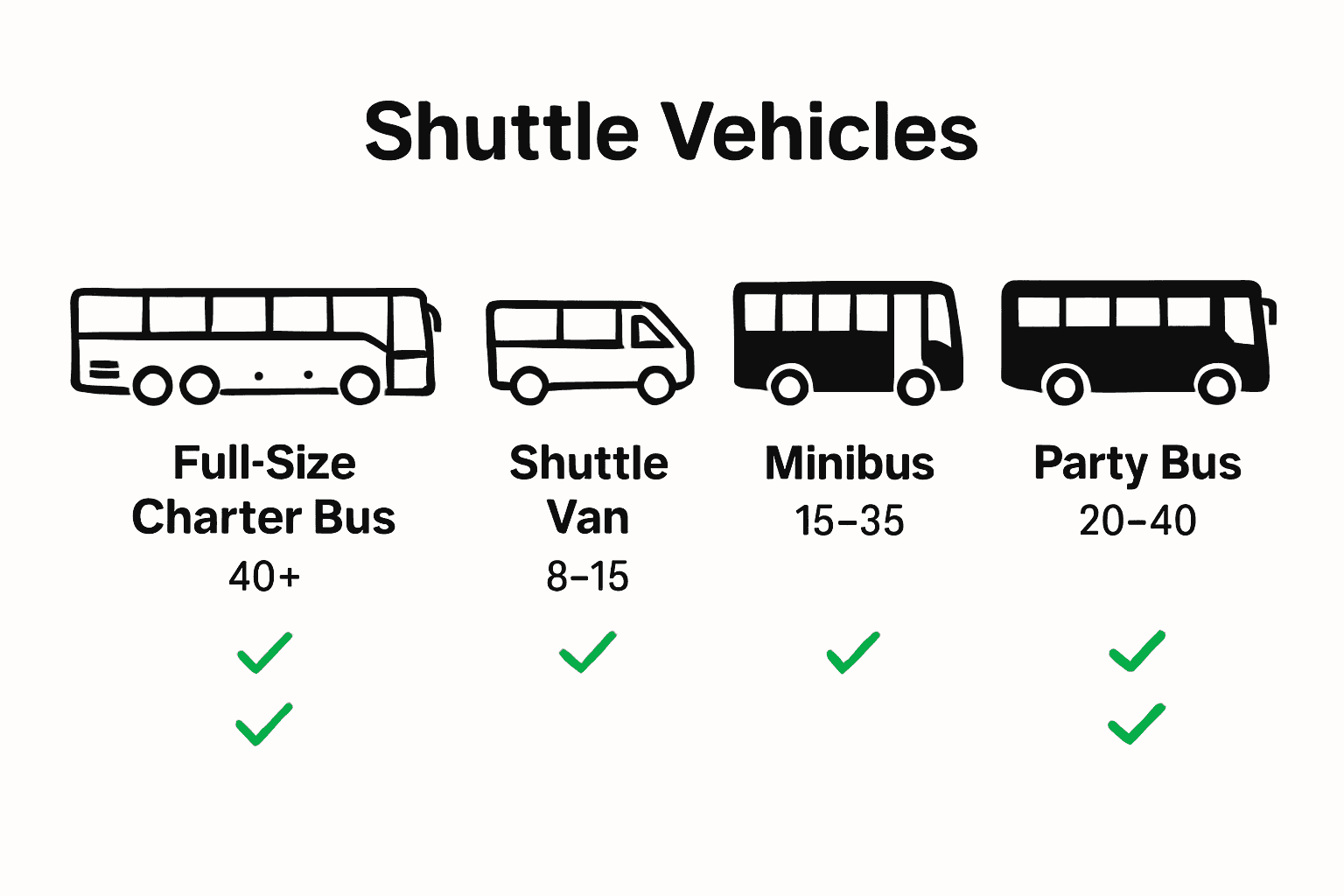 Shuttle Vehicles

Full-Size Charter Bus
40+

Shuttle Van
8–15

Minibus
15–35

Party Bus
20–40