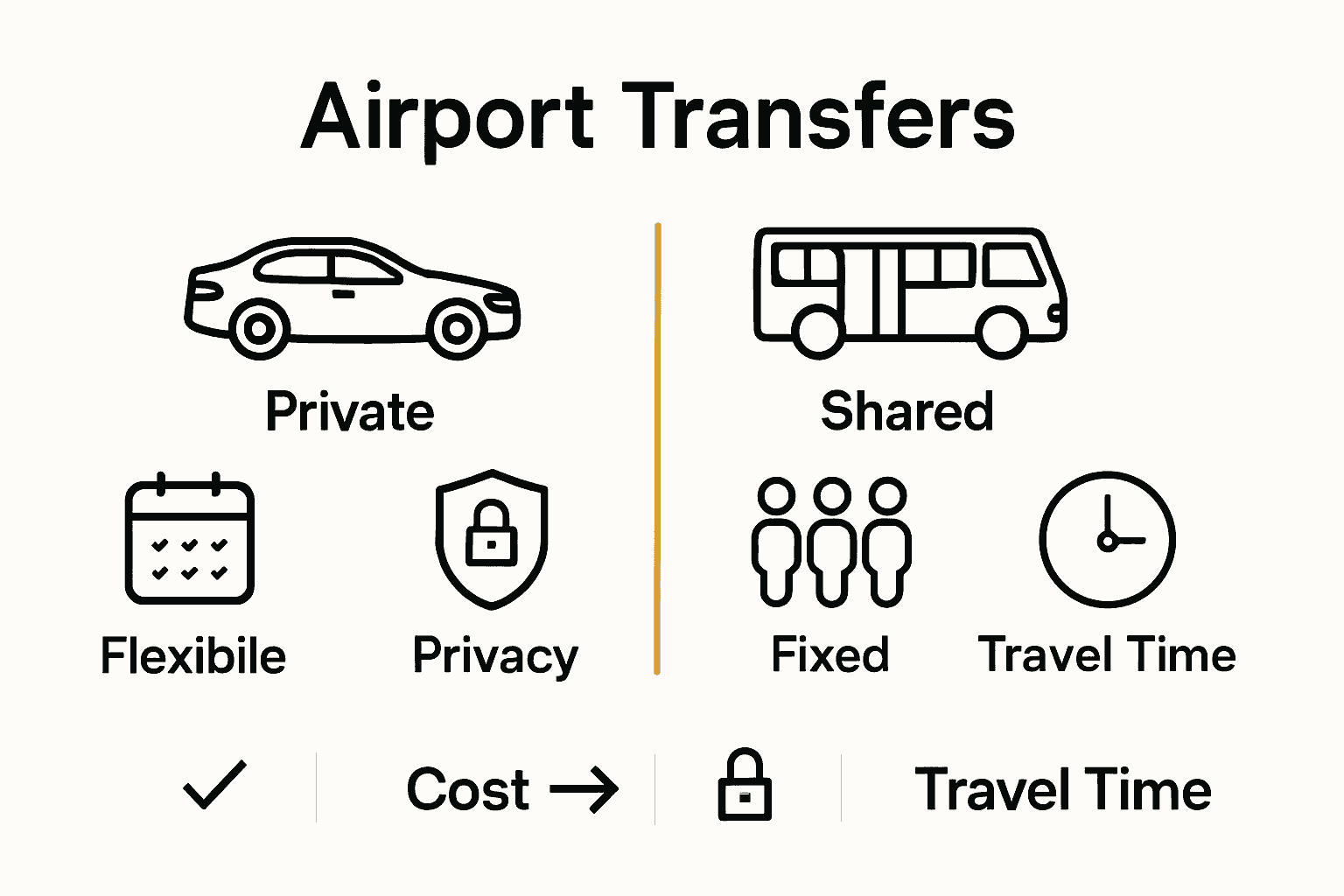 Airport Transfers

Private

Flexibile

Privacy

Shared

Fixed

Travel Time

Cost →

Travel Time