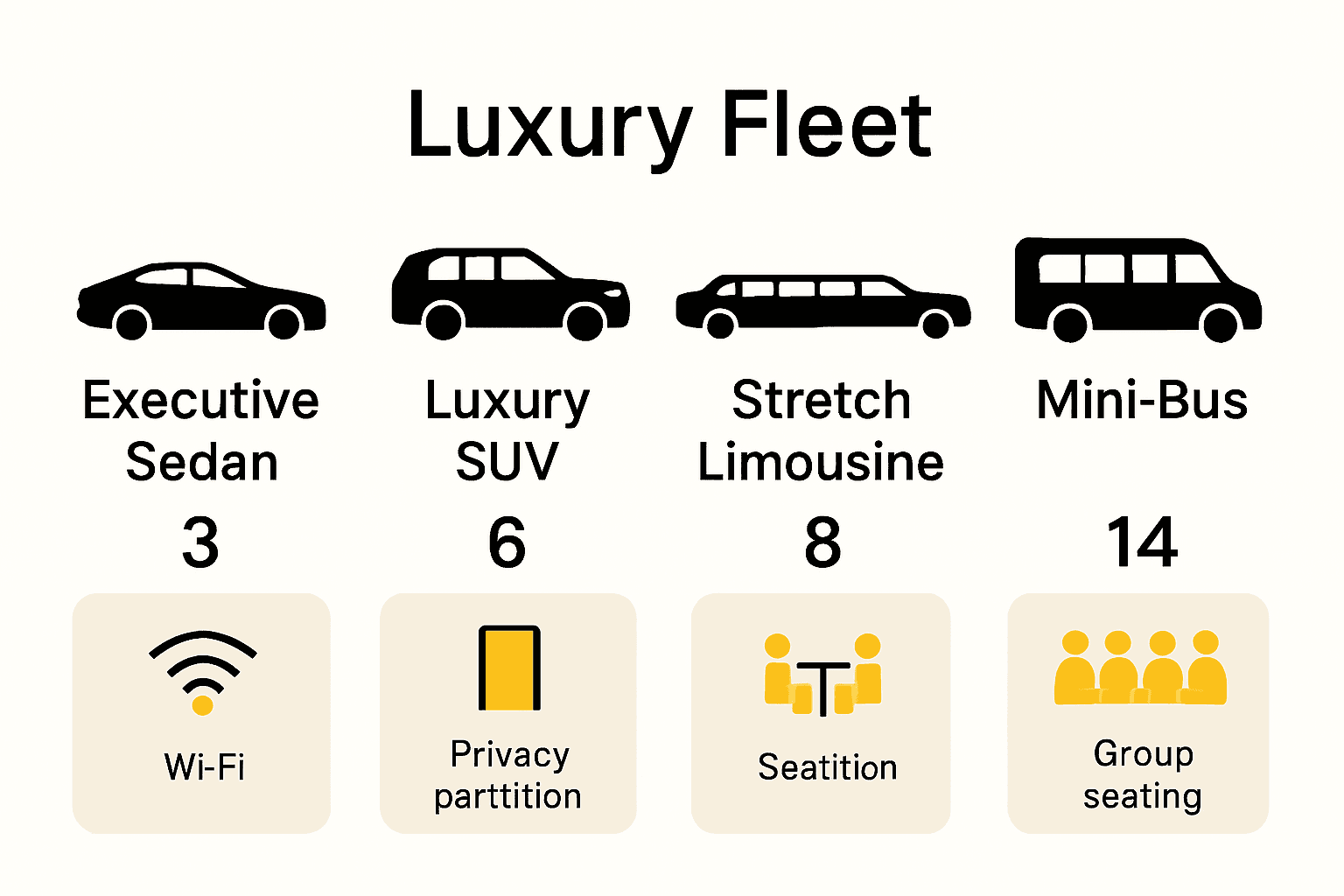 Luxury Fleet

Executive Sedan

3

Wi-Fi

Luxury SUV

6

Privacy parttition

Stretch Limousine

8

Seatition

Mini-Bus

14

Group seating