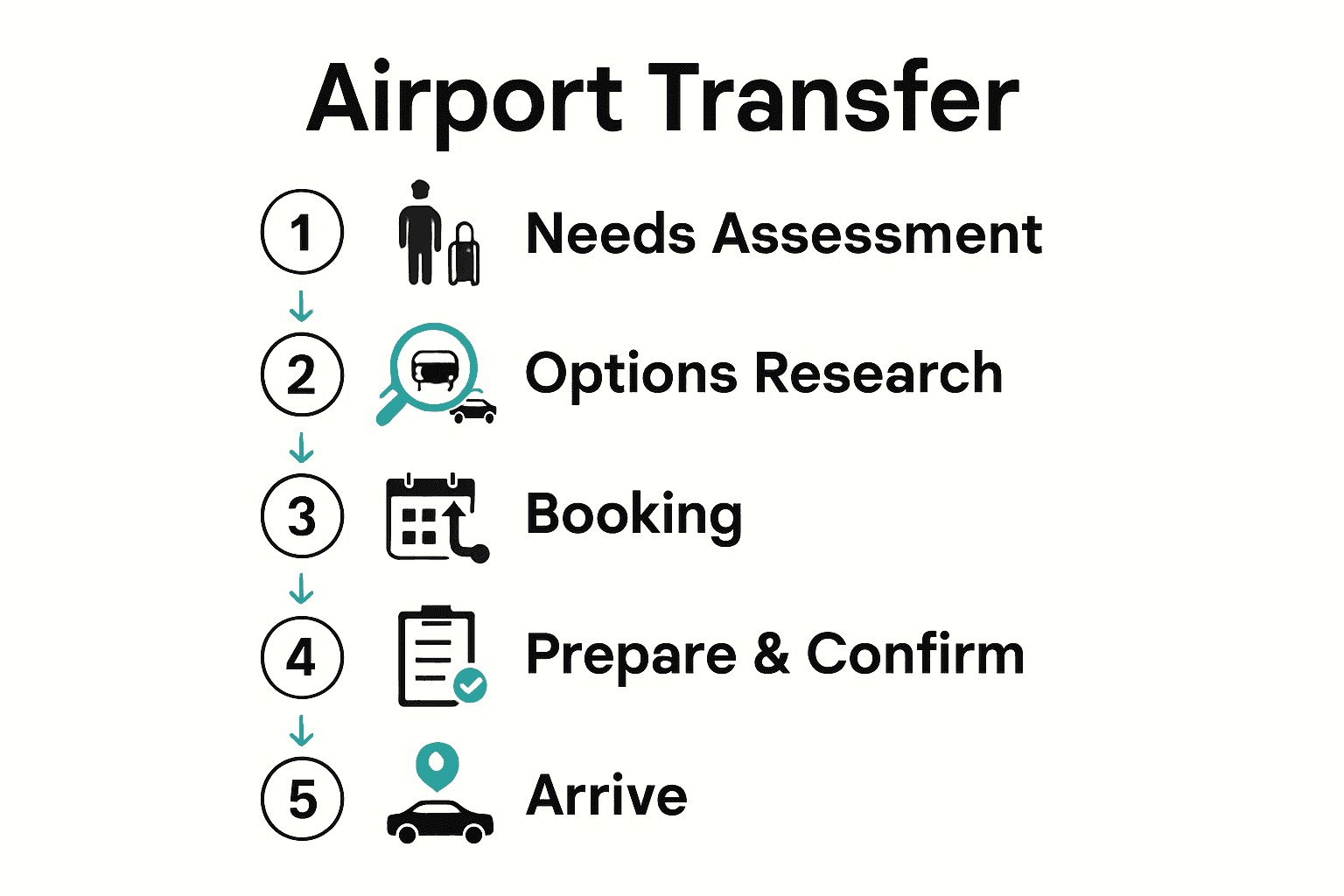 Airport Transfer

1 Needs Assessment

2 Options Research

3 Booking

4 Prepare & Confirm

5 Arrive