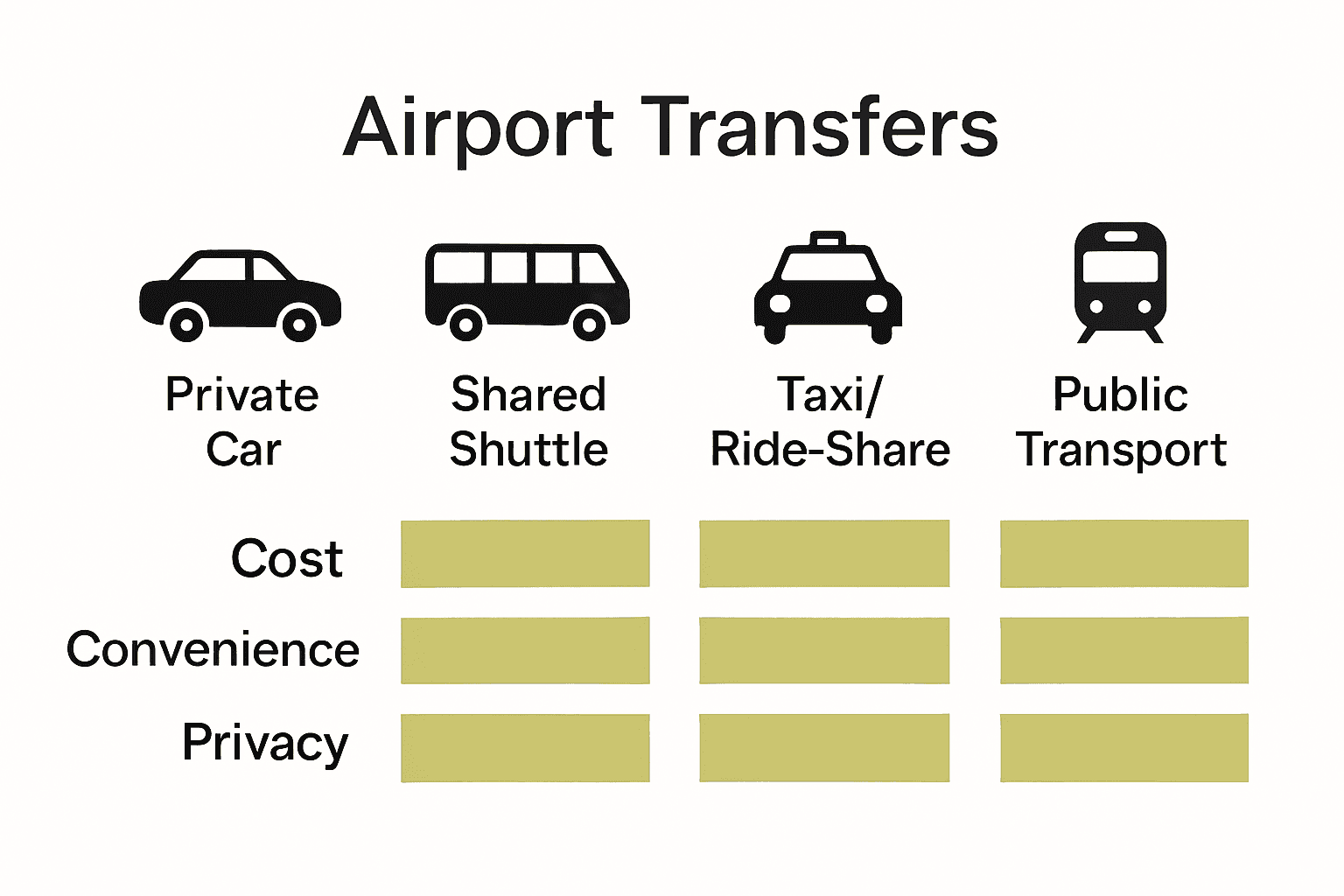 Airport Transfers

Private Car

Shared Shuttle

Taxi/ Ride-Share

Public Transport

Cost

Convenience

Privacy