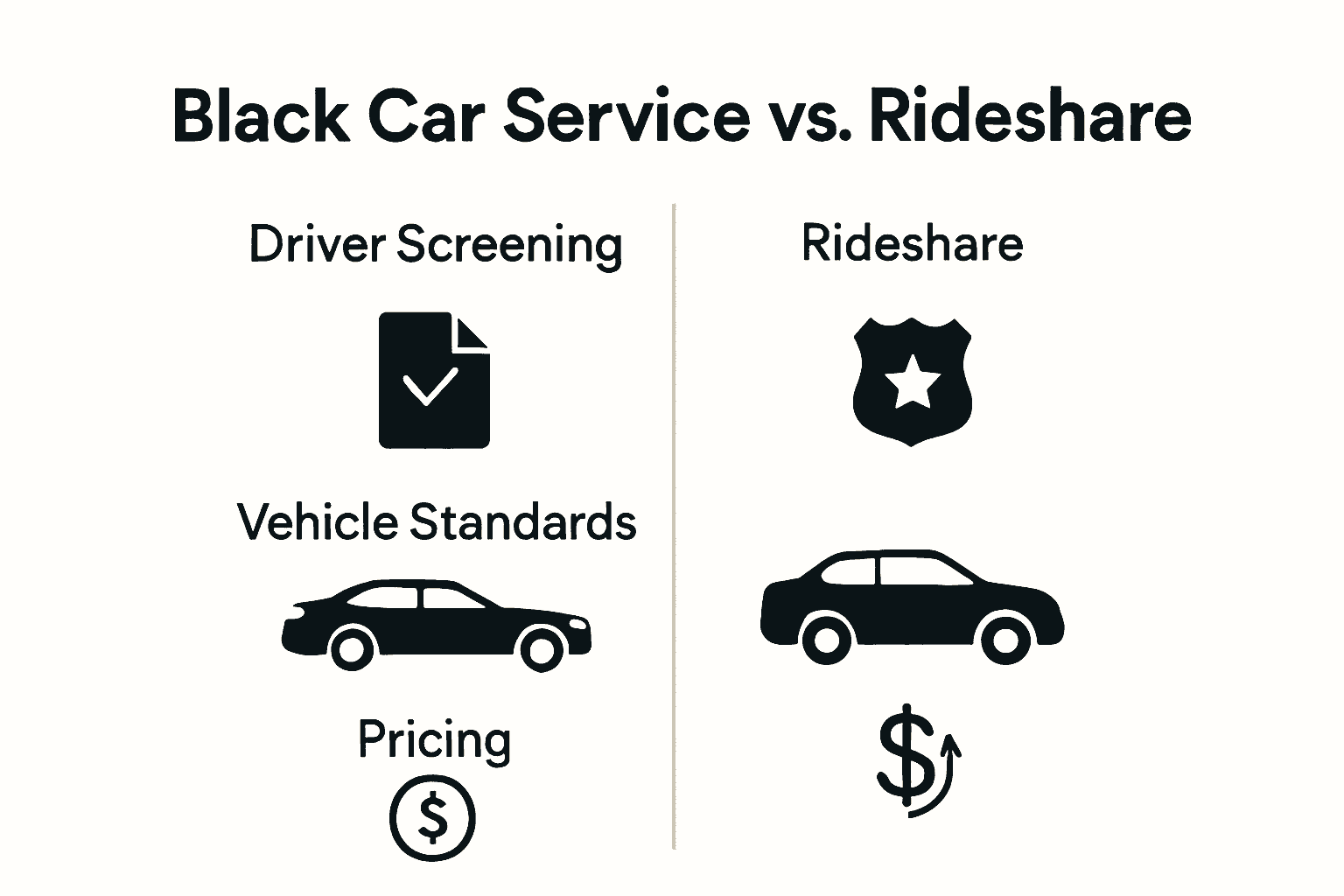 Black Car Service vs. Rideshare

Driver Screening

Vehicle Standards

Pricing

Rideshare