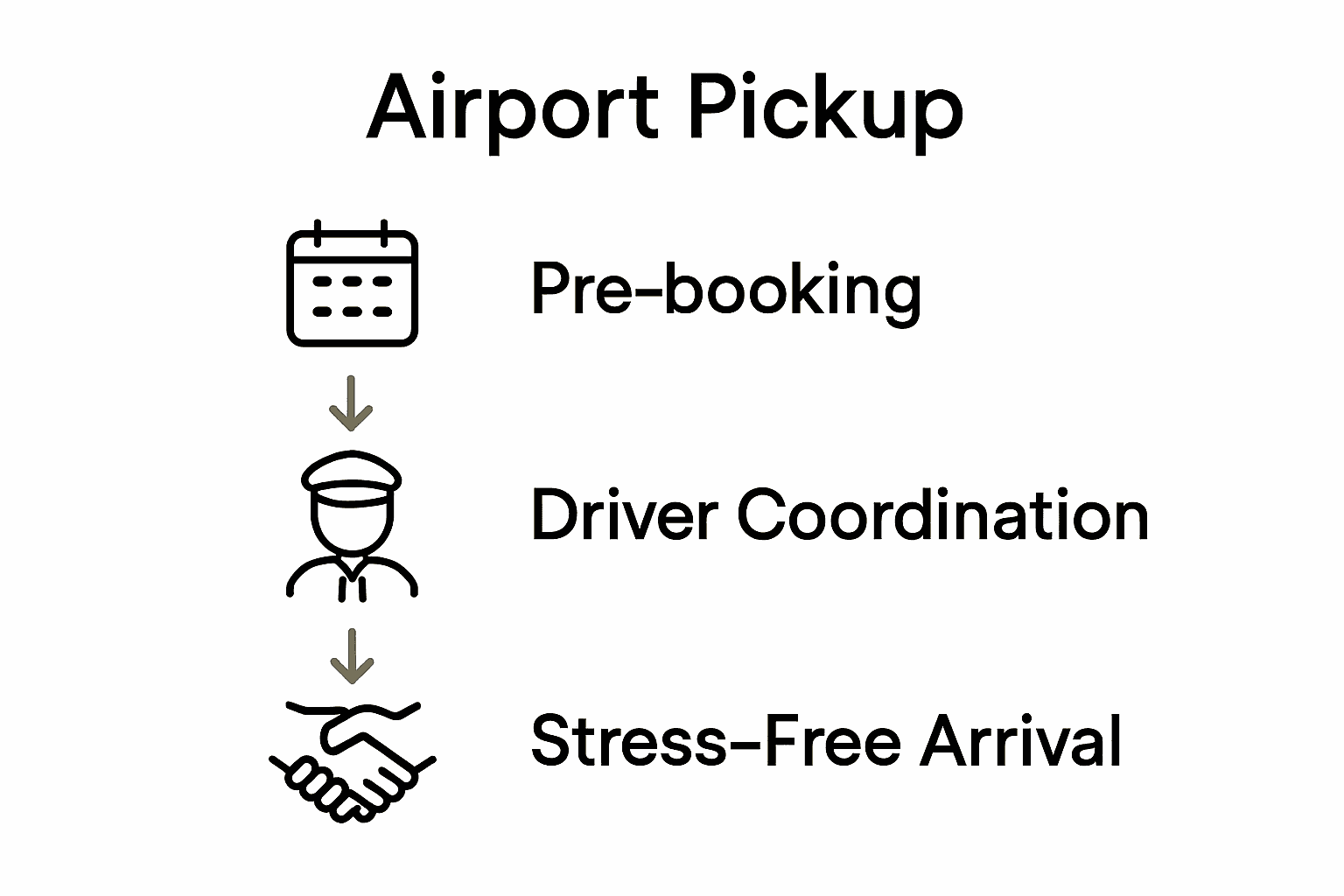 Airport Pickup

Pre-booking

Driver Coordination

Stress-Free Arrival