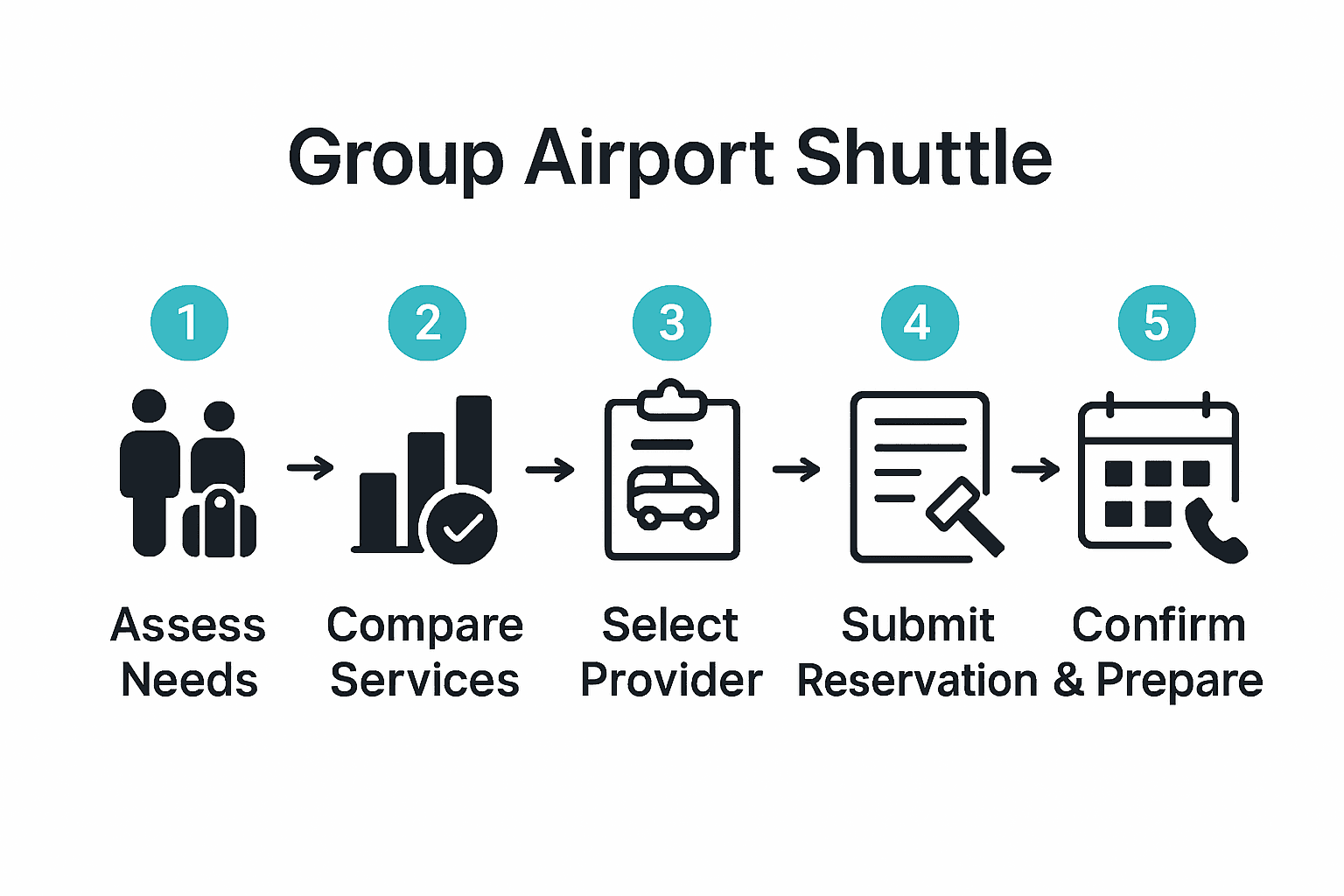 Group Airport Shuttle

1
Assess Needs

2
Compare Services

3
Select Provider

4
Submit Reservation

5
Confirm & Prepare