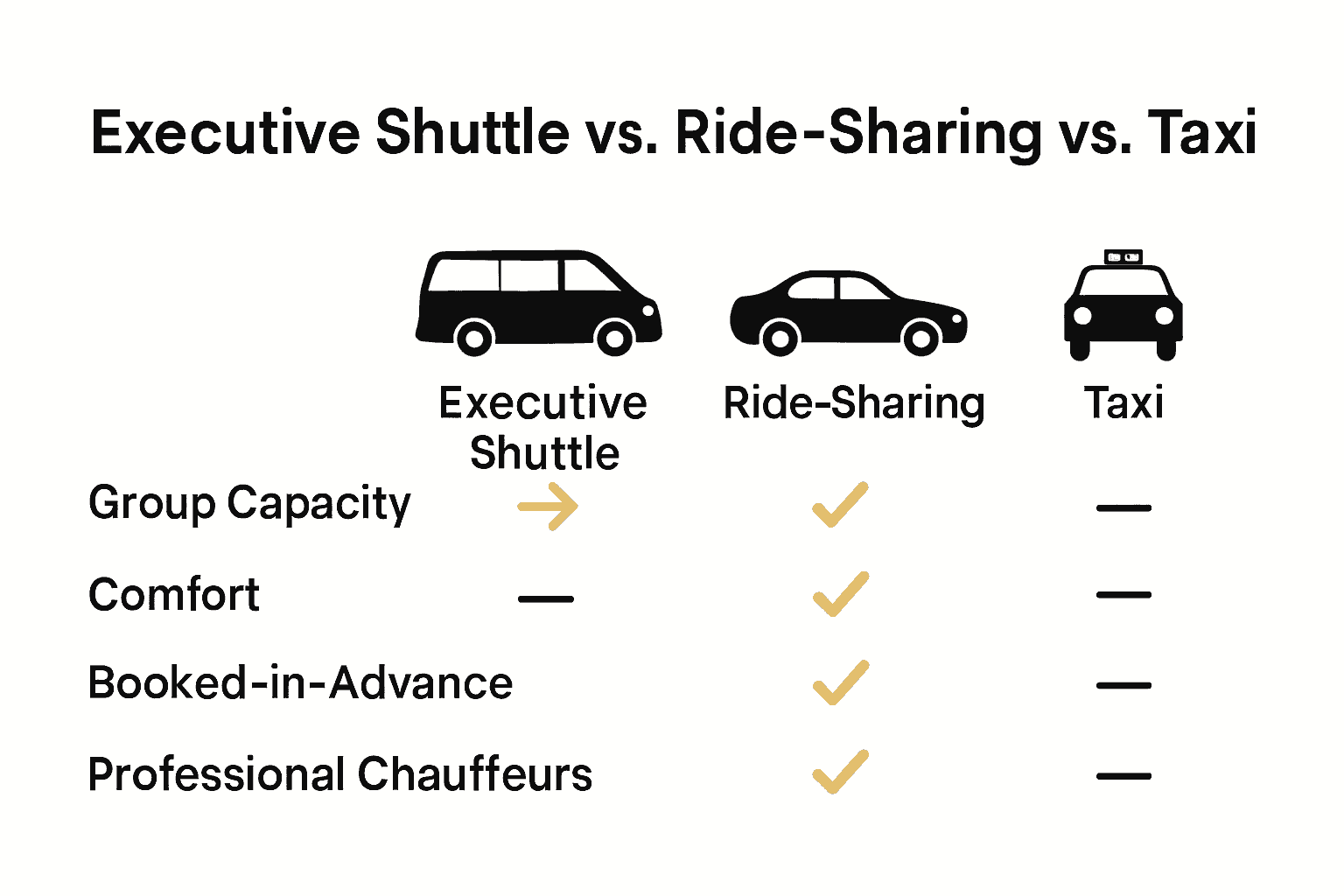 Executive Shuttle vs. Ride-Sharing vs. Taxi

| | Executive Shuttle | Ride-Sharing | Taxi |
|---|---|---|---|
| Group Capacity | → | ✓ | — |
| Comfort | — | ✓ | — |
| Booked-in-Advance | | ✓ | — |
| Professional Chauffeurs | | ✓ | — |