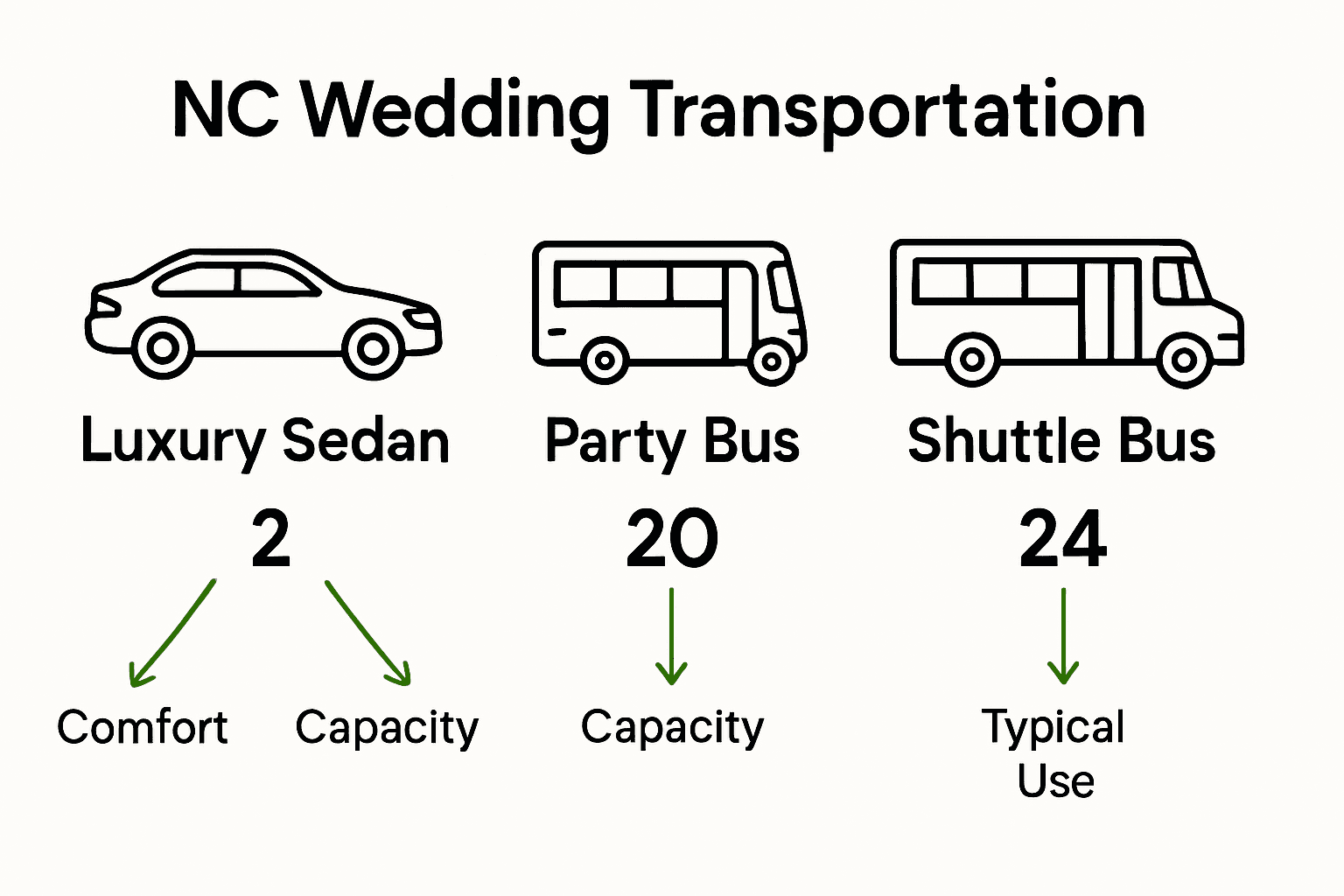 NC Wedding Transportation

Luxury Sedan

2

Comfort

Capacity

Party Bus

20

Capacity

Shuttle Bus

24

Typical Use