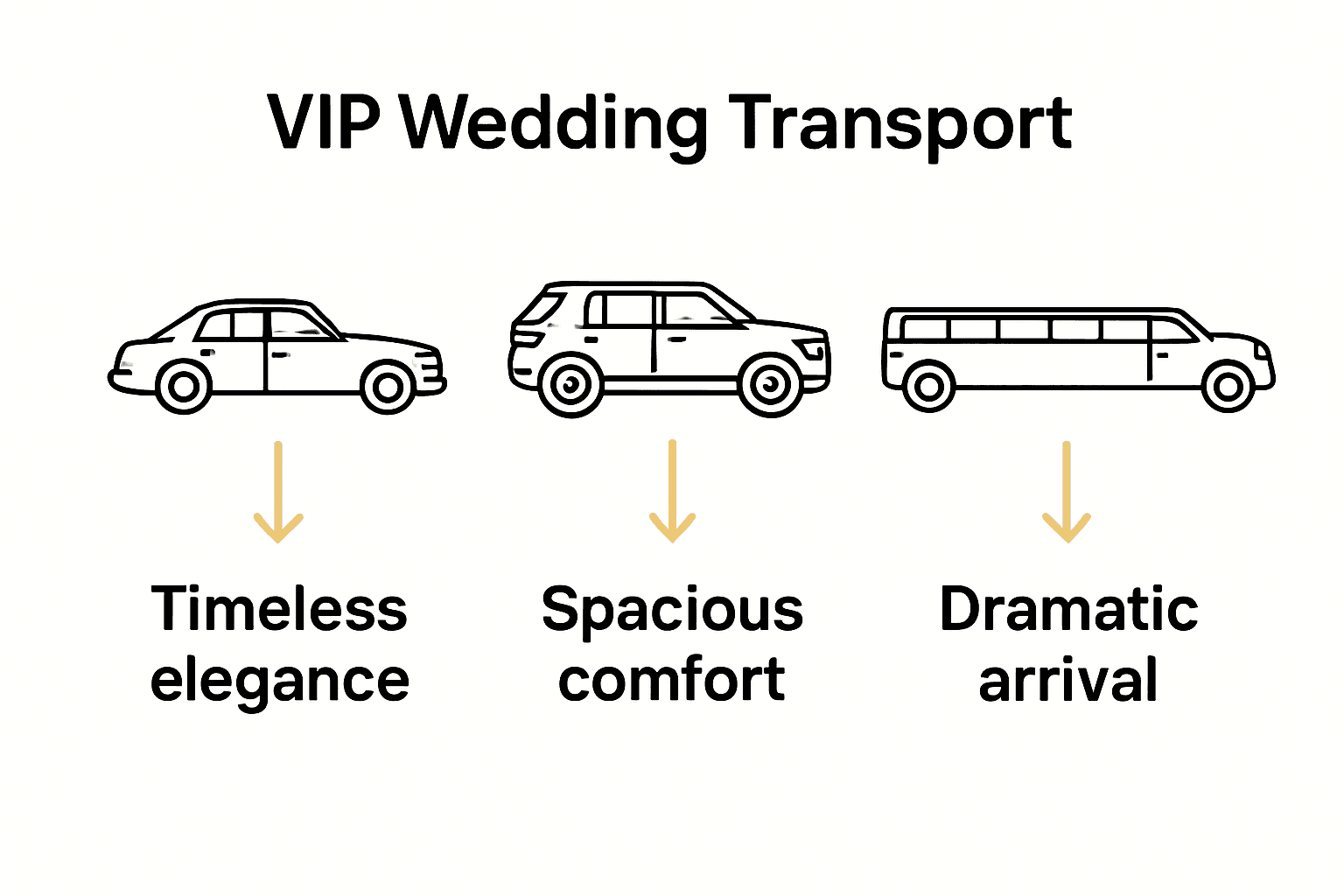 VIP Wedding Transport

Timeless elegance

Spacious comfort

Dramatic arrival