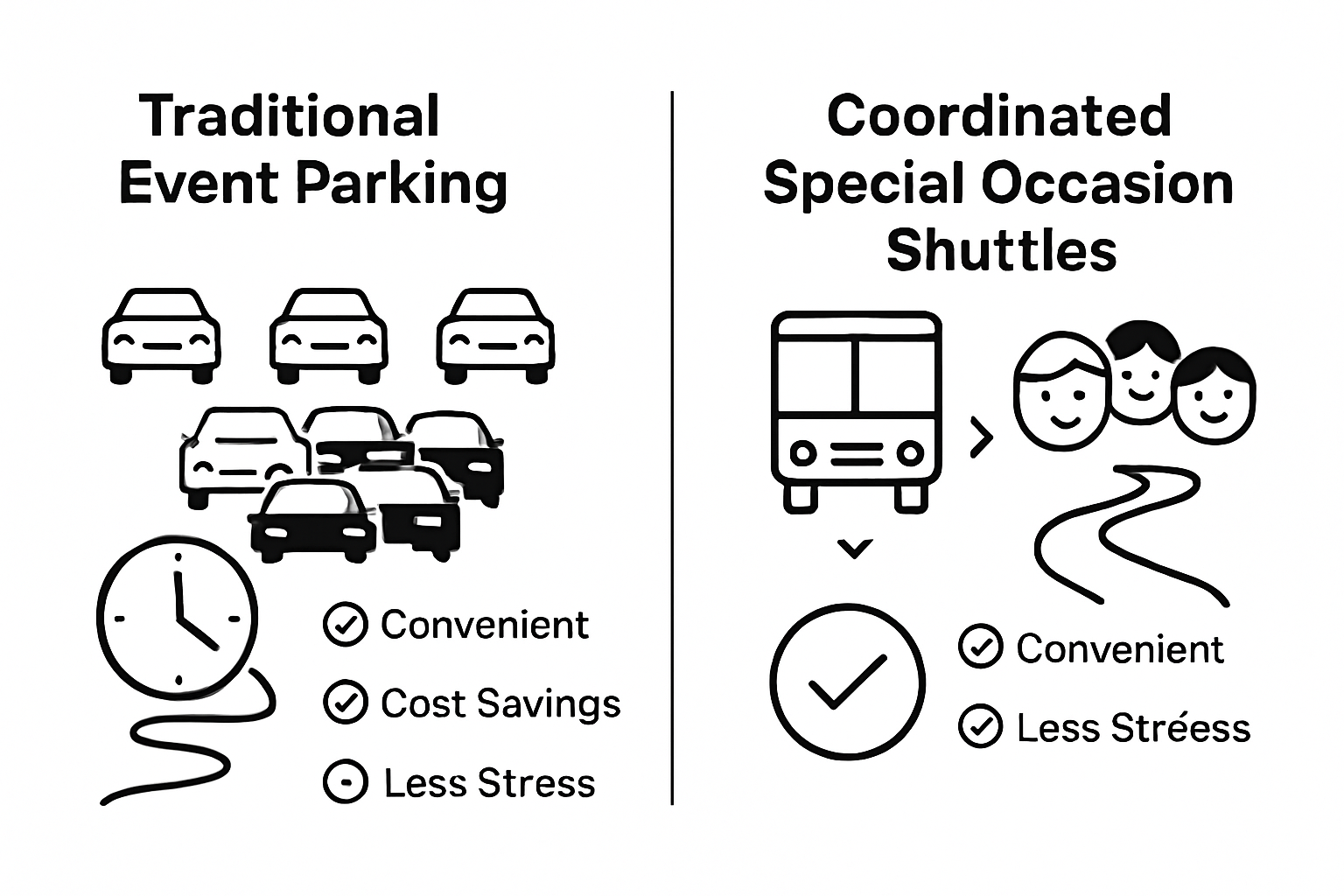 Traditional Event Parking

Convenient

Cost Savings

Less Stress

Coordinated Special Occasion Shuttles

Convenient

Less Stréess