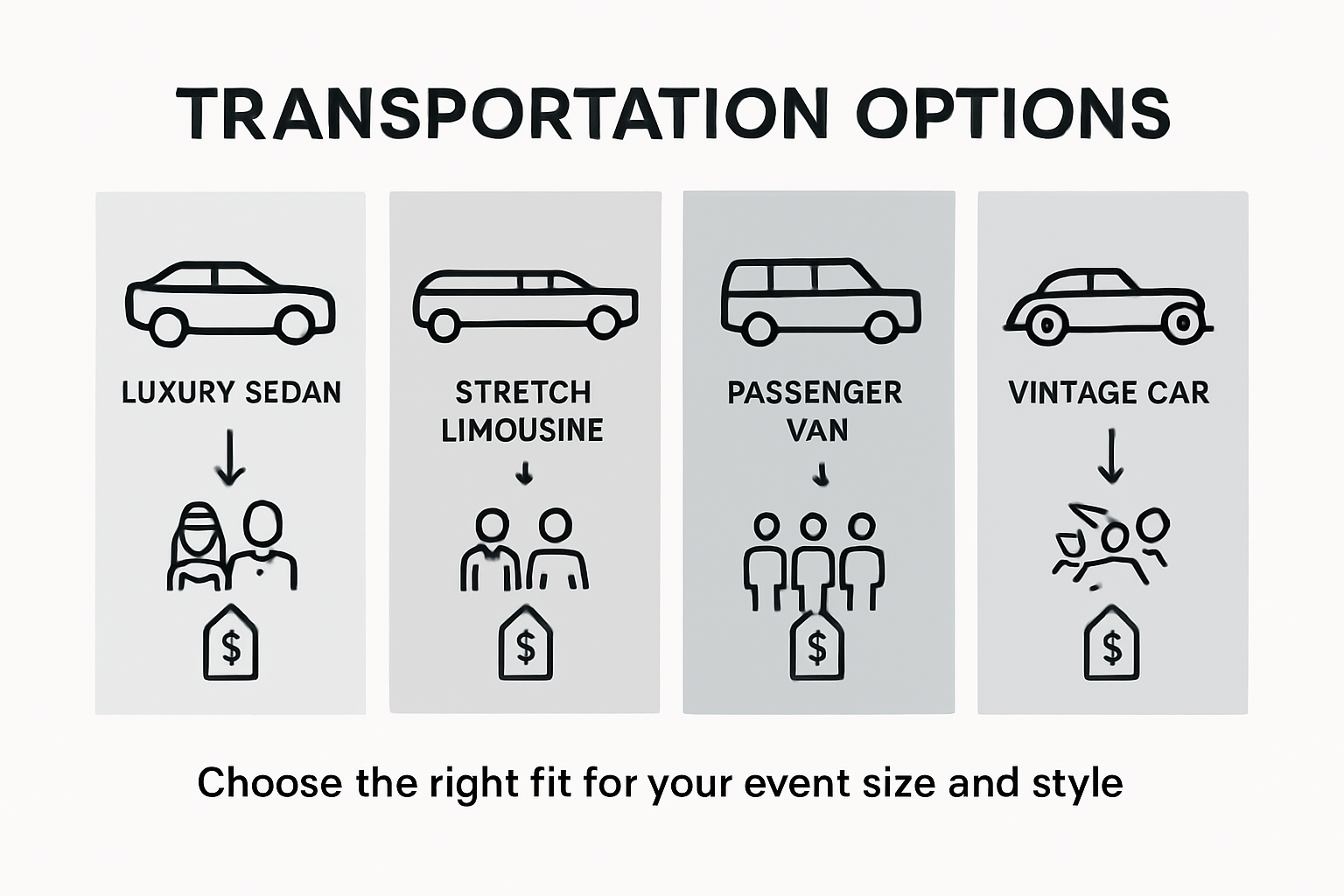 TRANSPORTATION OPTIONS

LUXURY SEDAN

$

STRETCH LIMOUSINE

$

PASSENGER VAN

$

VINTAGE CAR

$

Choose the right fit for your event size and style