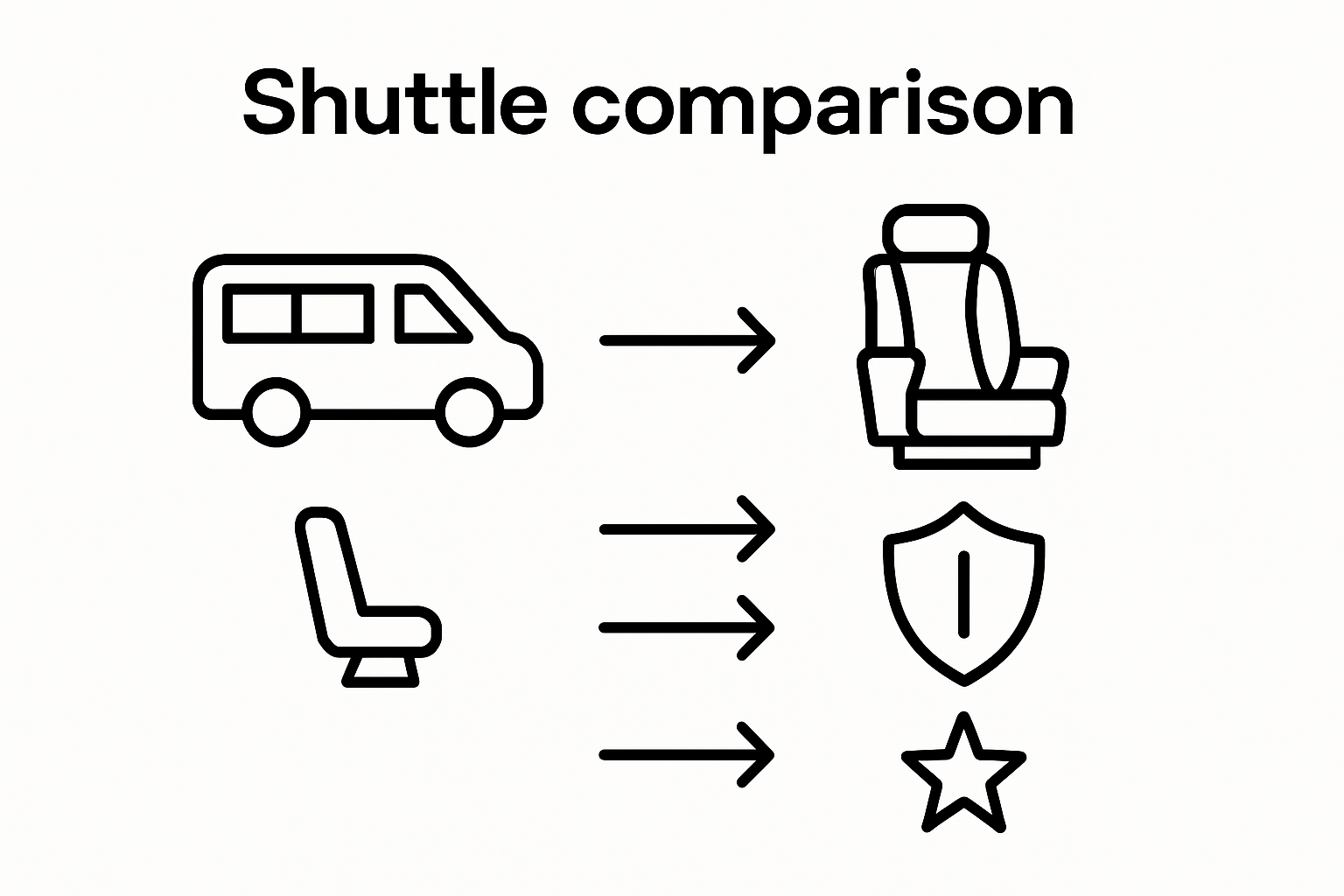 Shuttle comparison