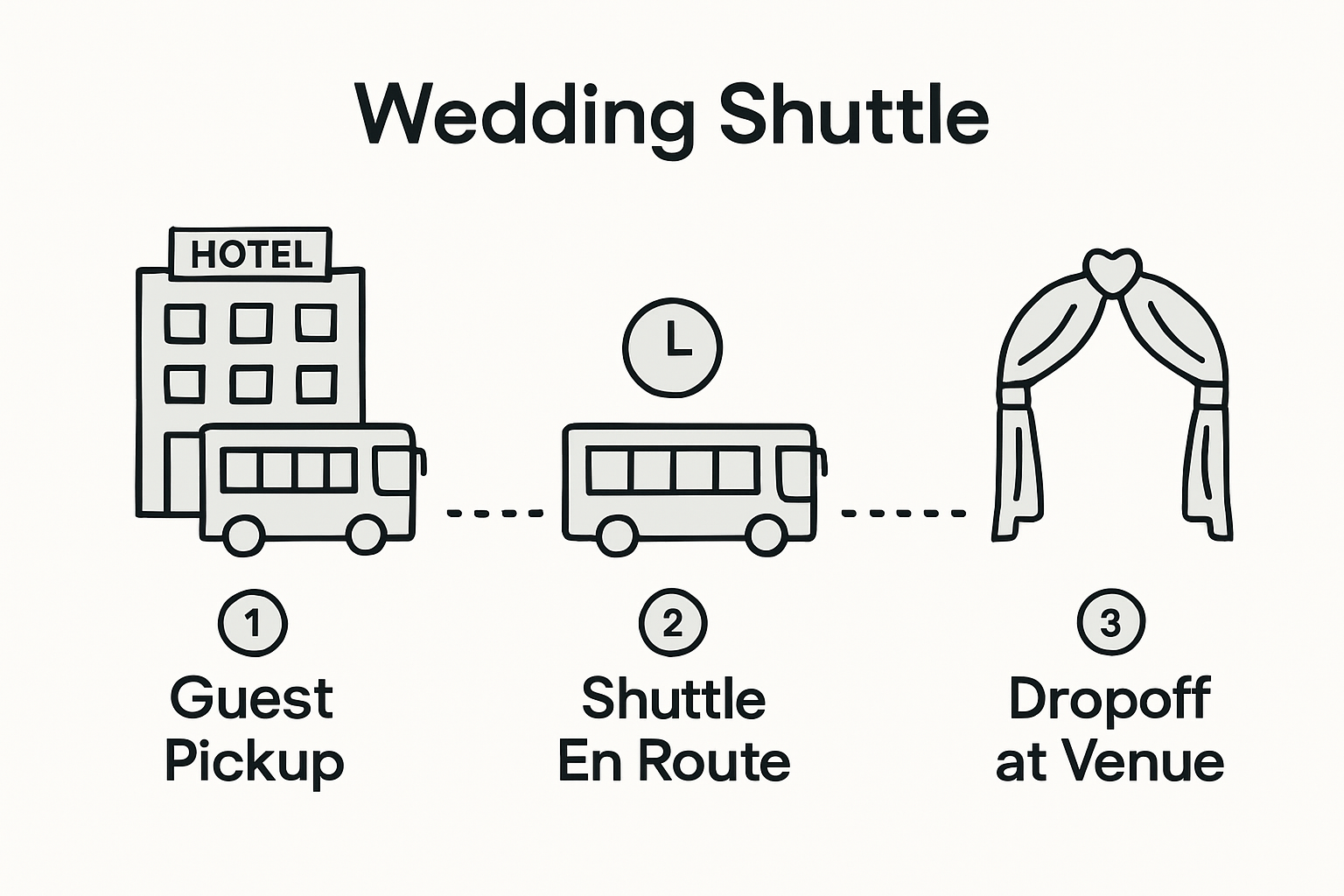 Wedding Shuttle

HOTEL

1
Guest Pickup

2
Shuttle En Route

3
Dropoff at Venue