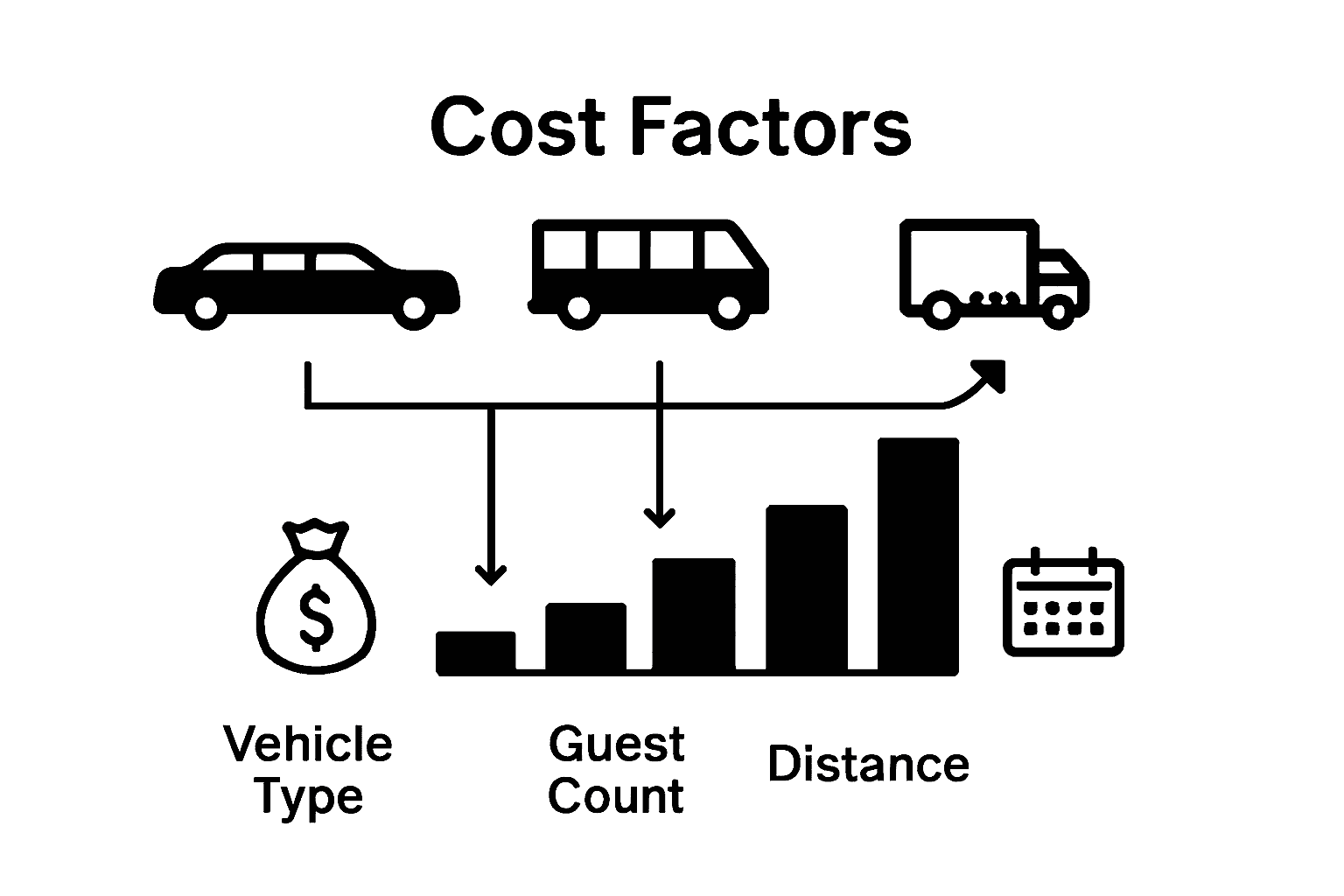 Cost Factors

$

Vehicle Type

Guest Count

Distance