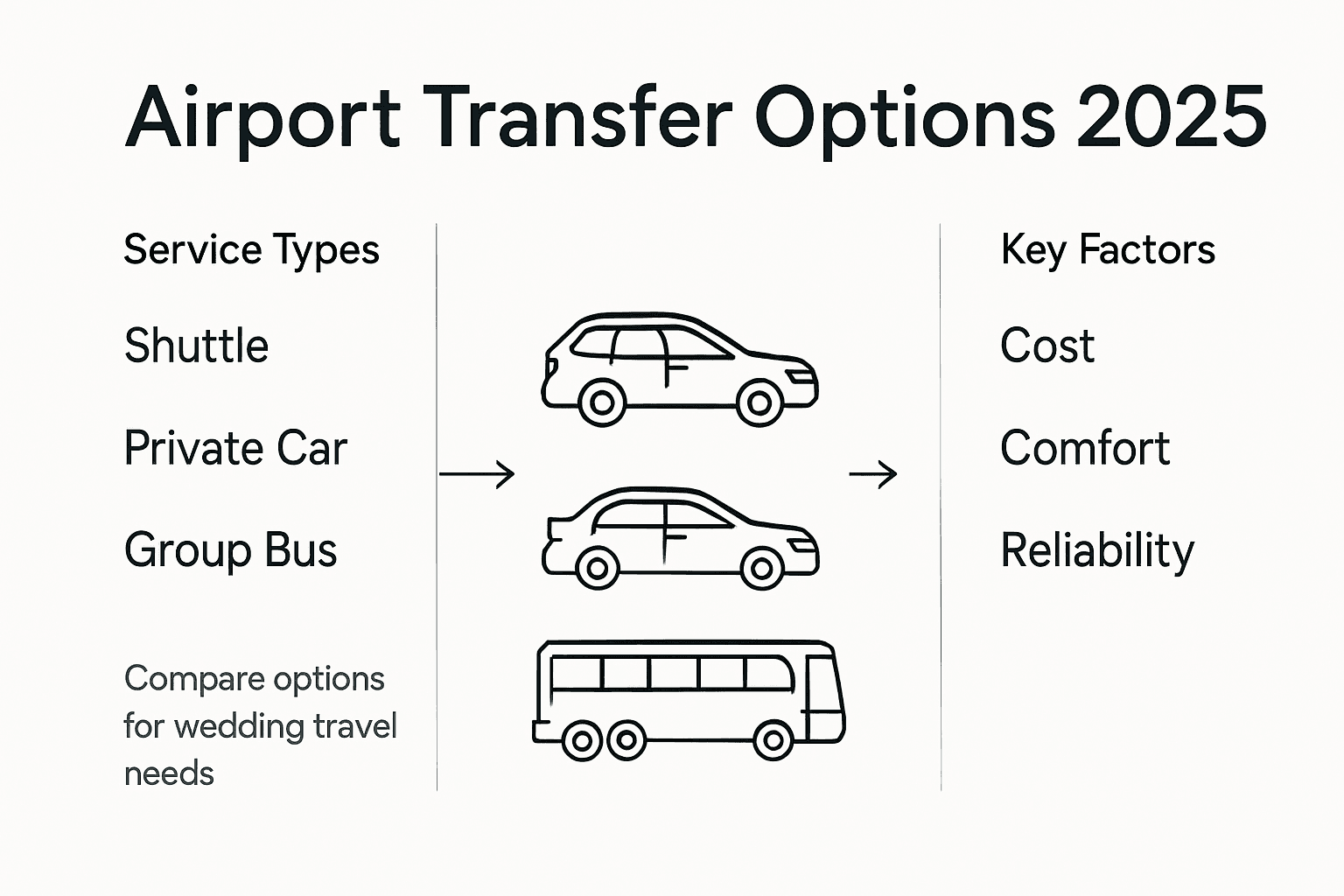 Airport Transfer Options 2025

Service Types

Shuttle

Private Car

Group Bus

Compare options for wedding travel needs

Key Factors

Cost

Comfort

Reliability