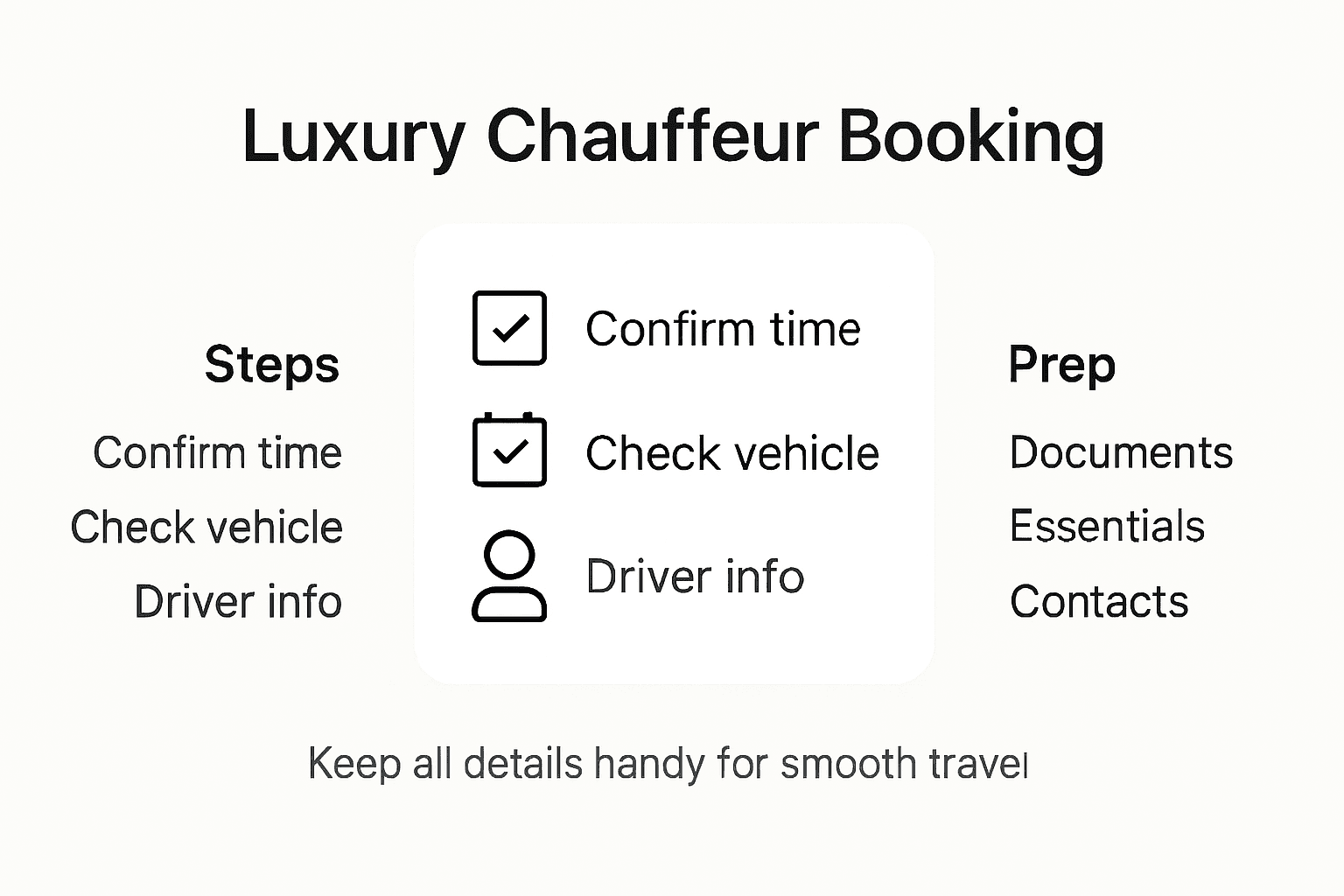 Luxury Chauffeur Booking

Steps

Confirm time

Check vehicle

Driver info

Confirm time

Check vehicle

Driver info

Prep

Documents

Essentials

Contacts

Keep all details handy for smooth travel