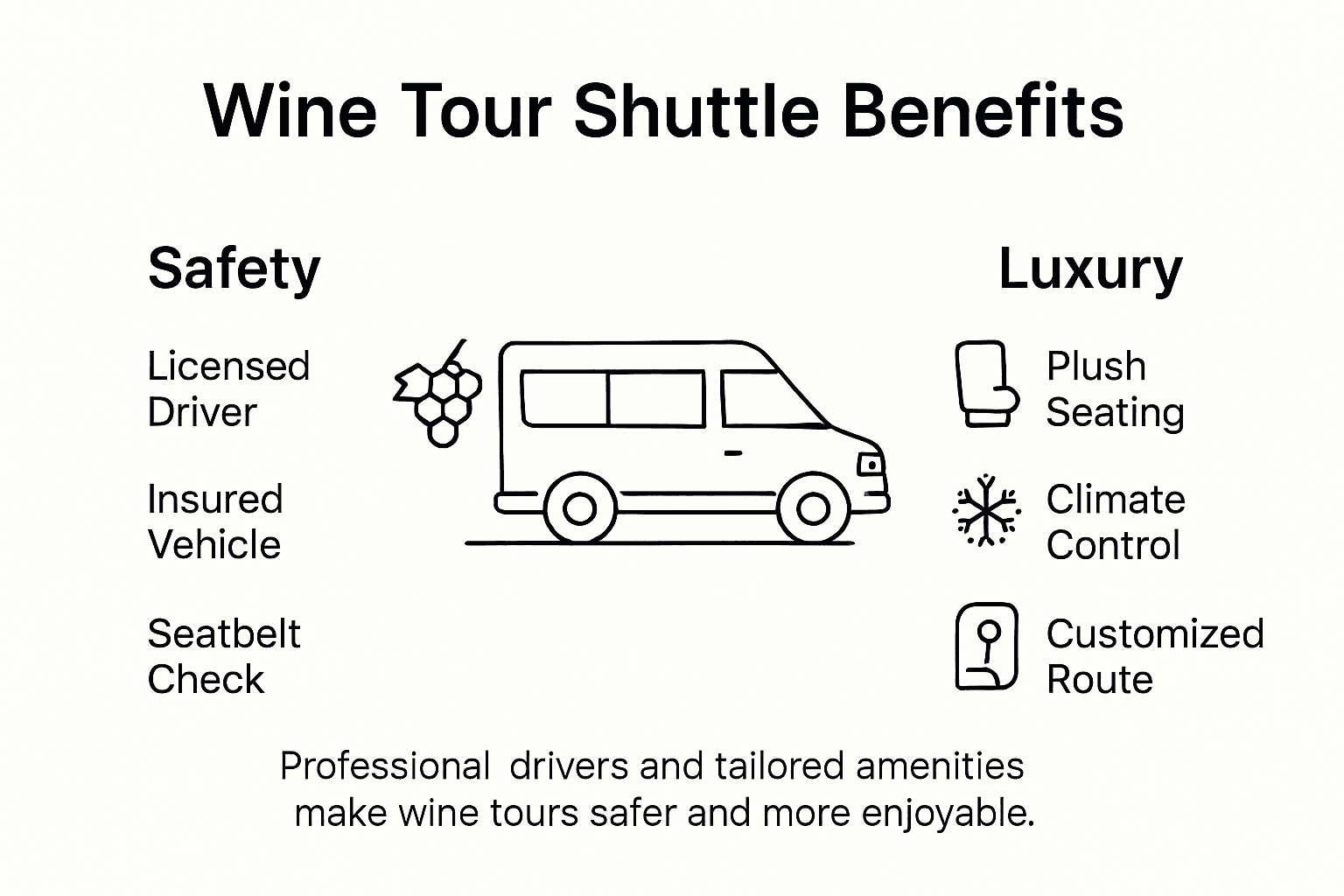 Wine Tour Shuttle Benefits

Safety

Licensed Driver

Insured Vehicle

Seatbelt Check

Luxury

Plush Seating

Climate Control

Customized Route

Professional drivers and tailored amenities make wine tours safer and more enjoyable.