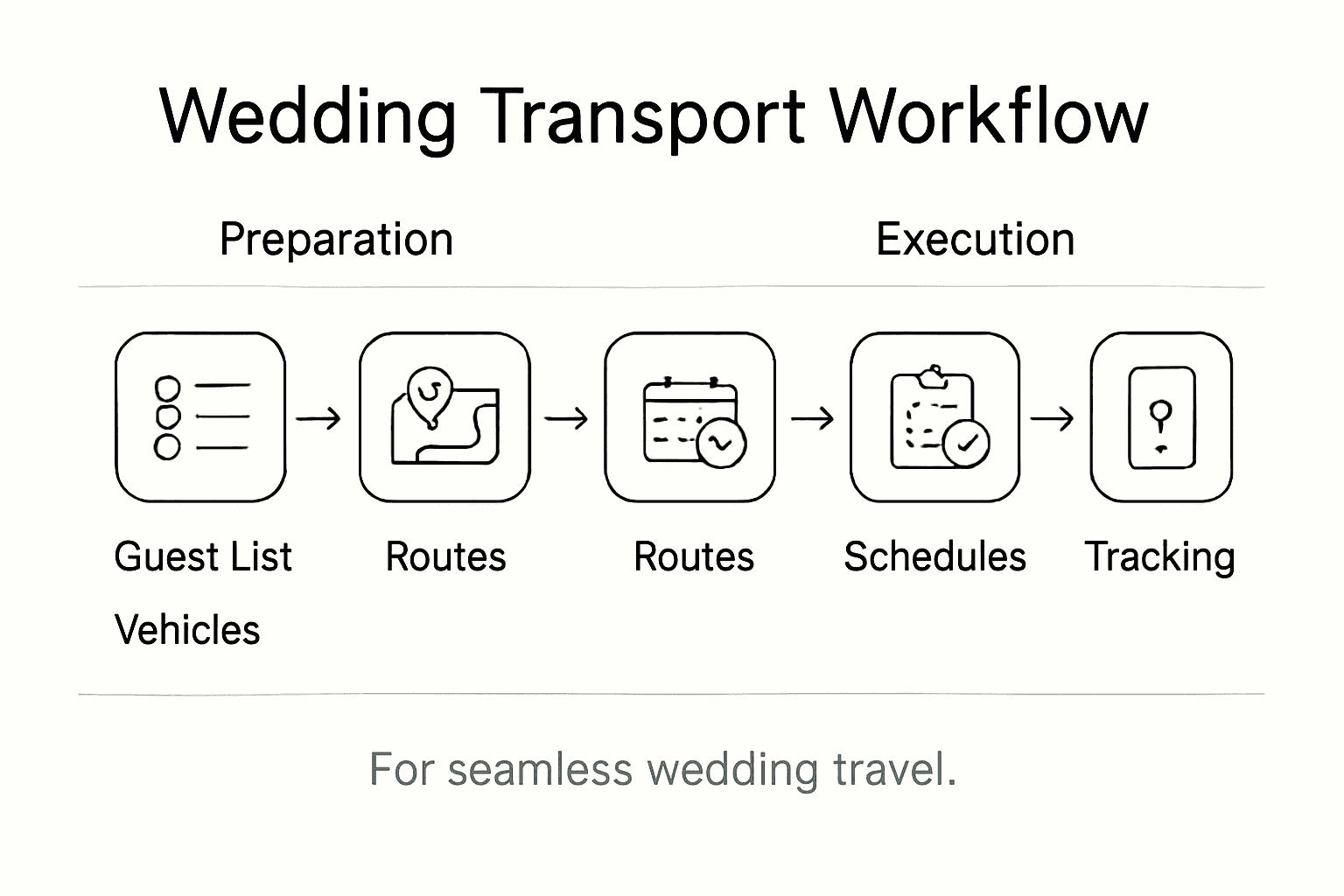 Wedding Transport Workflow

Preparation

Execution

Guest List

Vehicles

Routes

Routes

Schedules

Tracking

For seamless wedding travel.