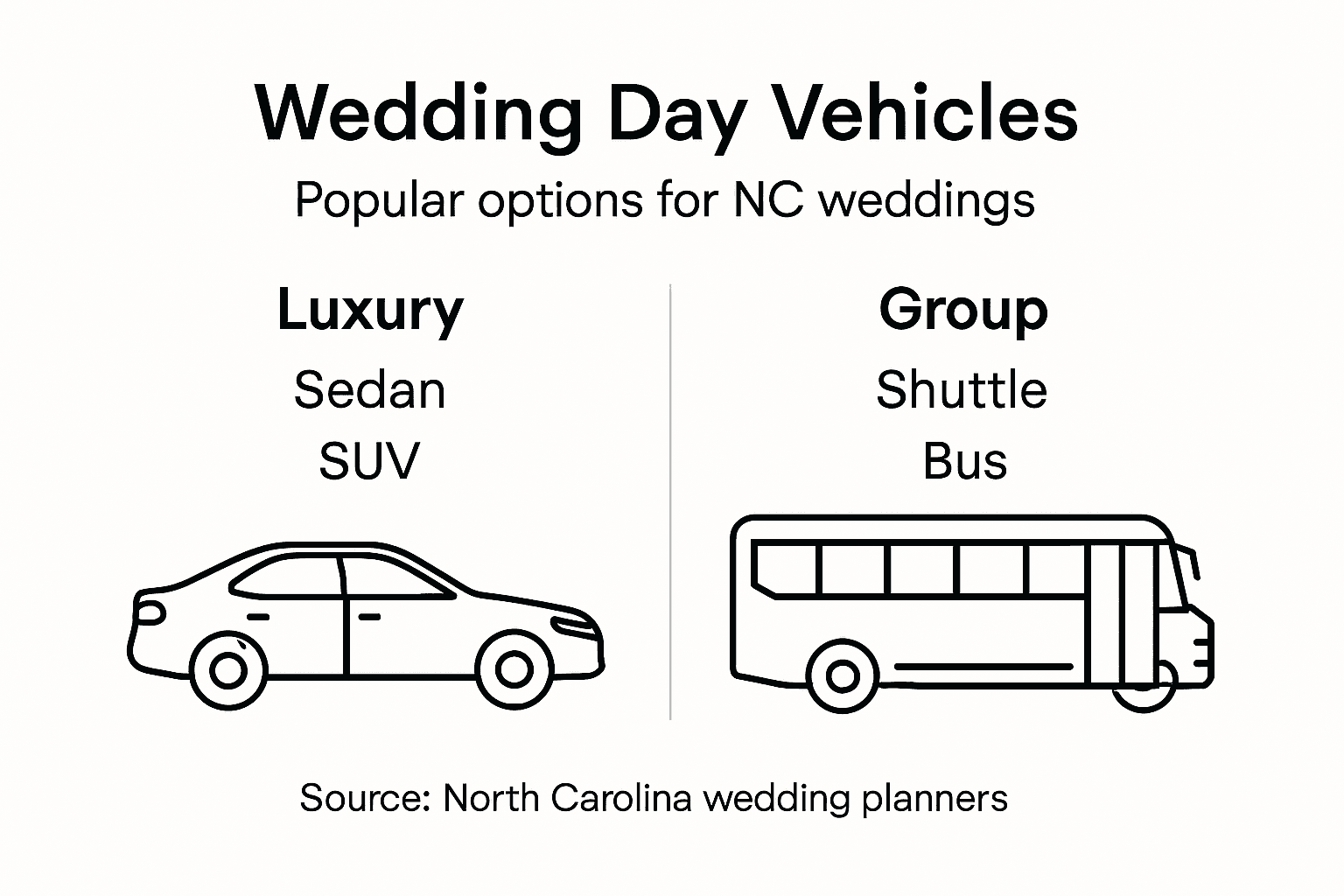 Wedding Day Vehicles

Popular options for NC weddings

Luxury

Sedan

SUV

Group

Shuttle

Bus

Source: North Carolina wedding planners