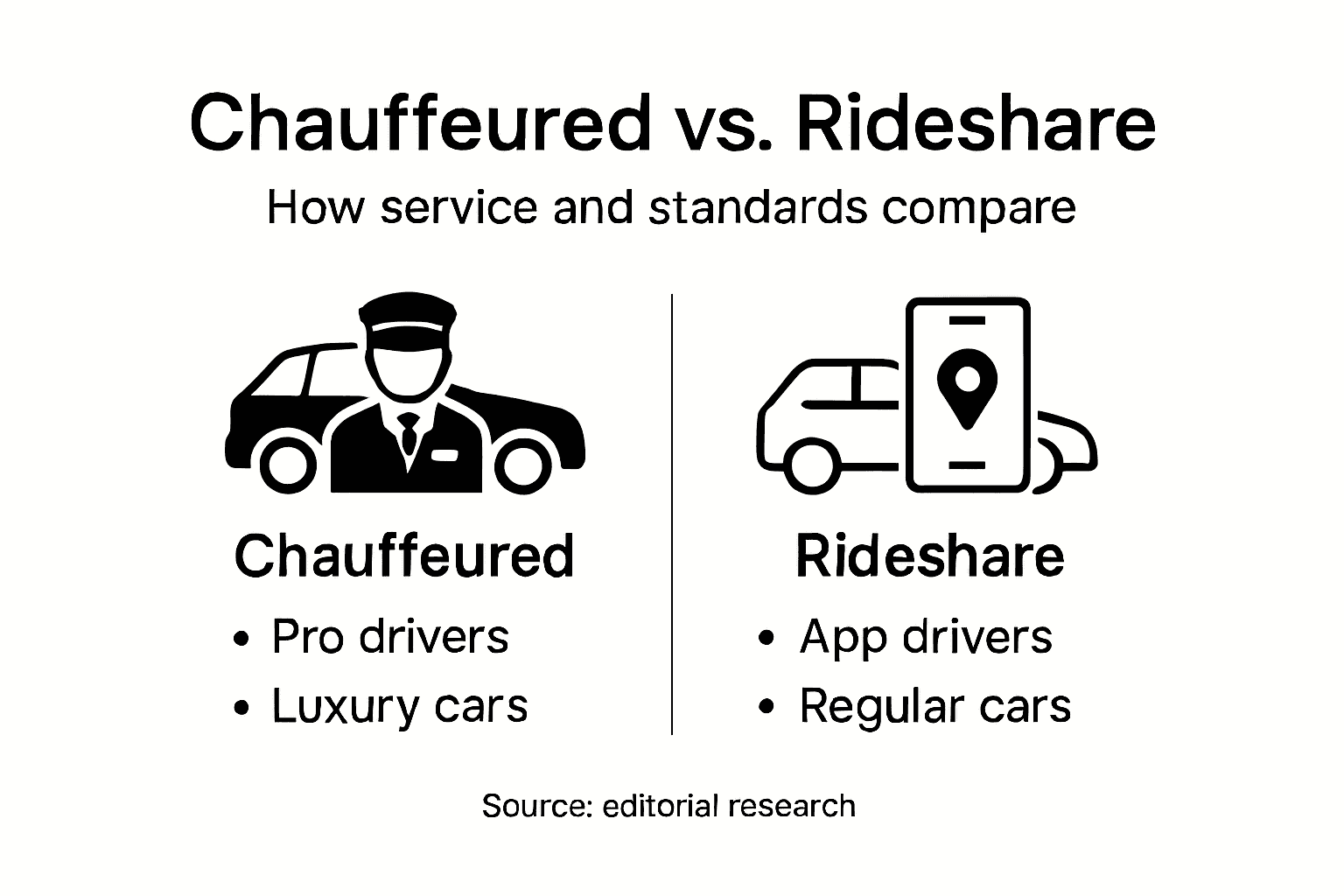 Chauffeured vs. Rideshare

How service and standards compare

Chauffeured

• Pro drivers
• Luxury cars

Rideshare

• App drivers
• Regular cars

Source: editorial research