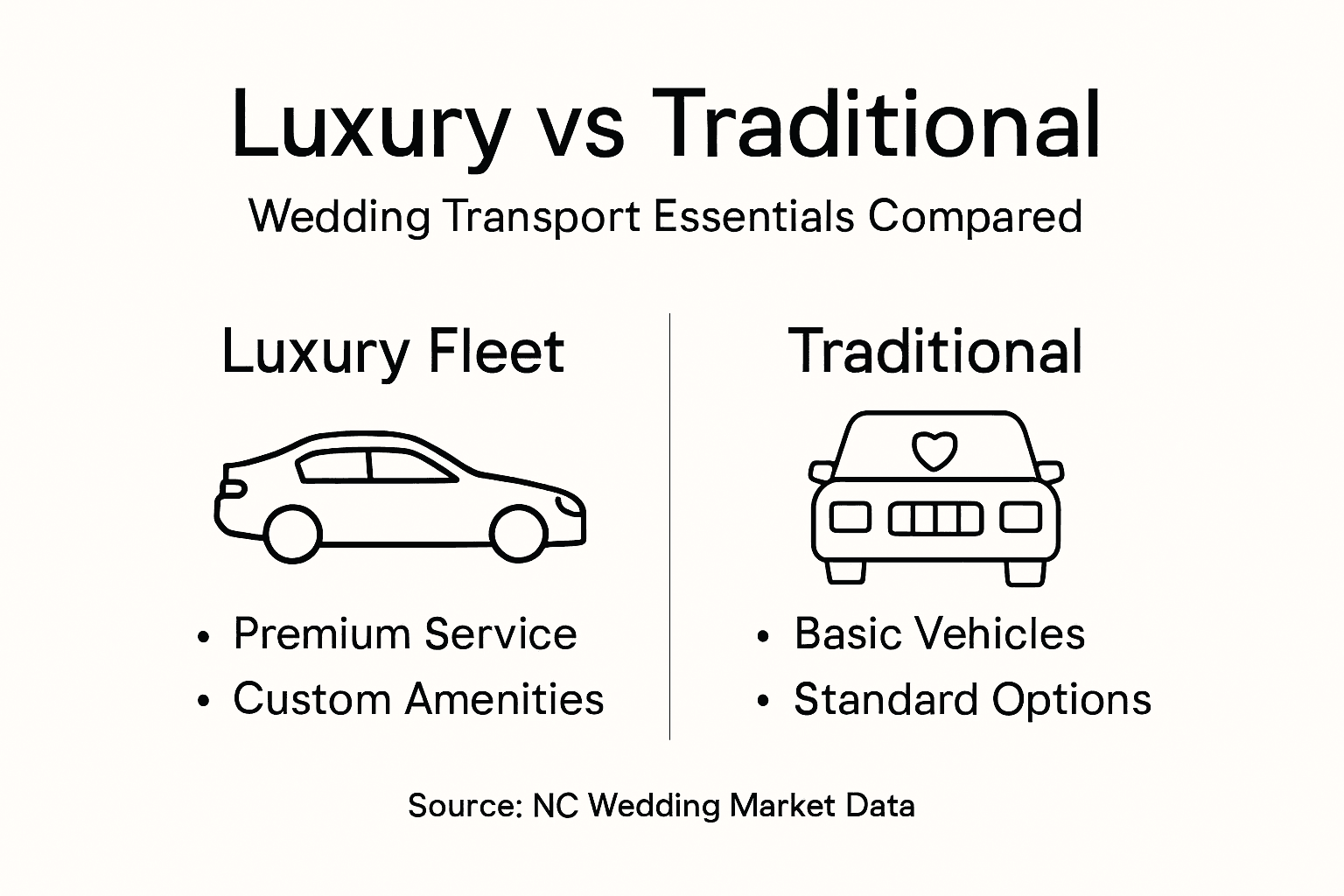 Luxury vs Traditional

Wedding Transport Essentials Compared

Luxury Fleet

• Premium Service
• Custom Amenities

Traditional

• Basic Vehicles
• Standard Options

Source: NC Wedding Market Data