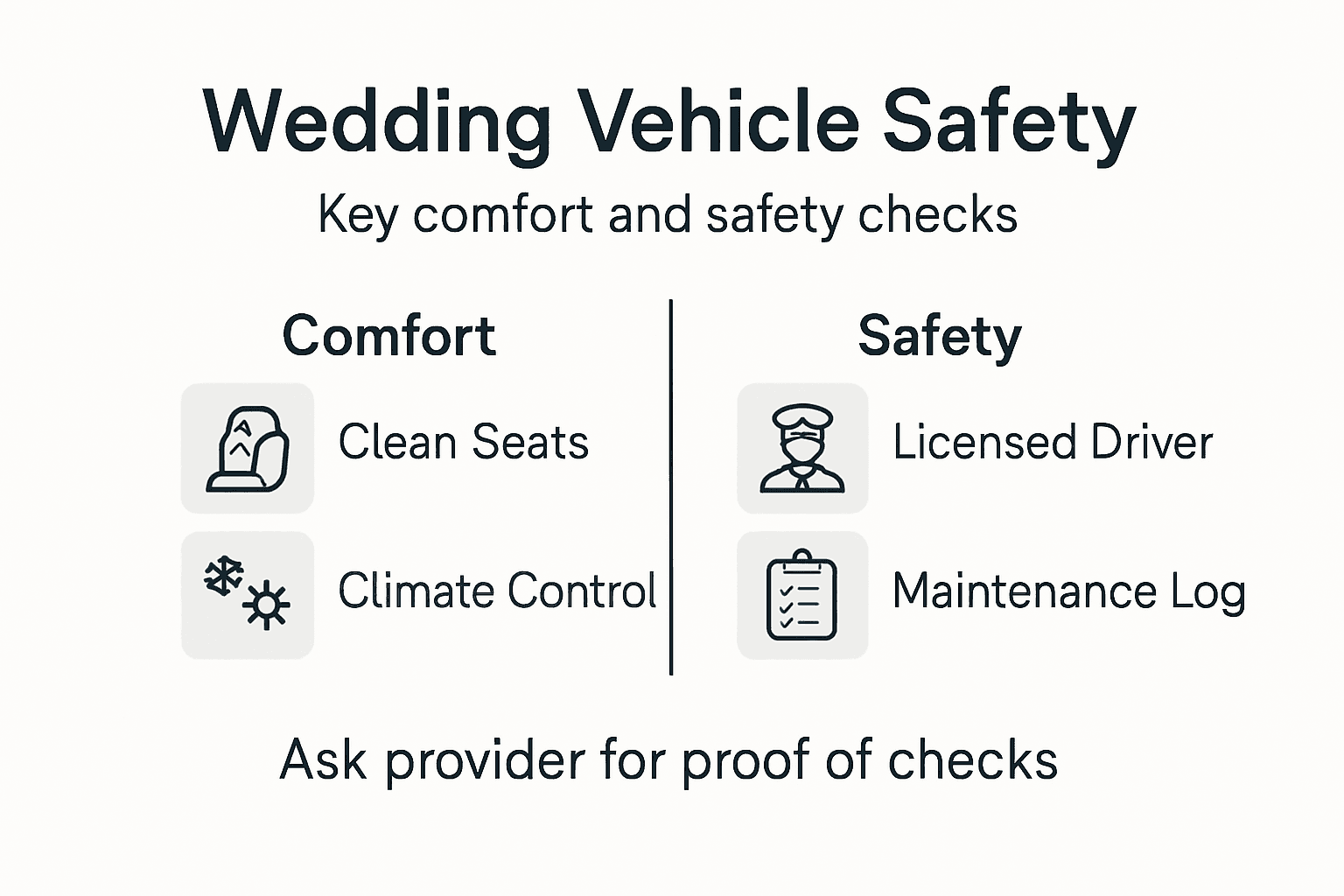 Wedding Vehicle Safety

Key comfort and safety checks

Comfort

Clean Seats

Climate Control

Safety

Licensed Driver

Maintenance Log

Ask provider for proof of checks