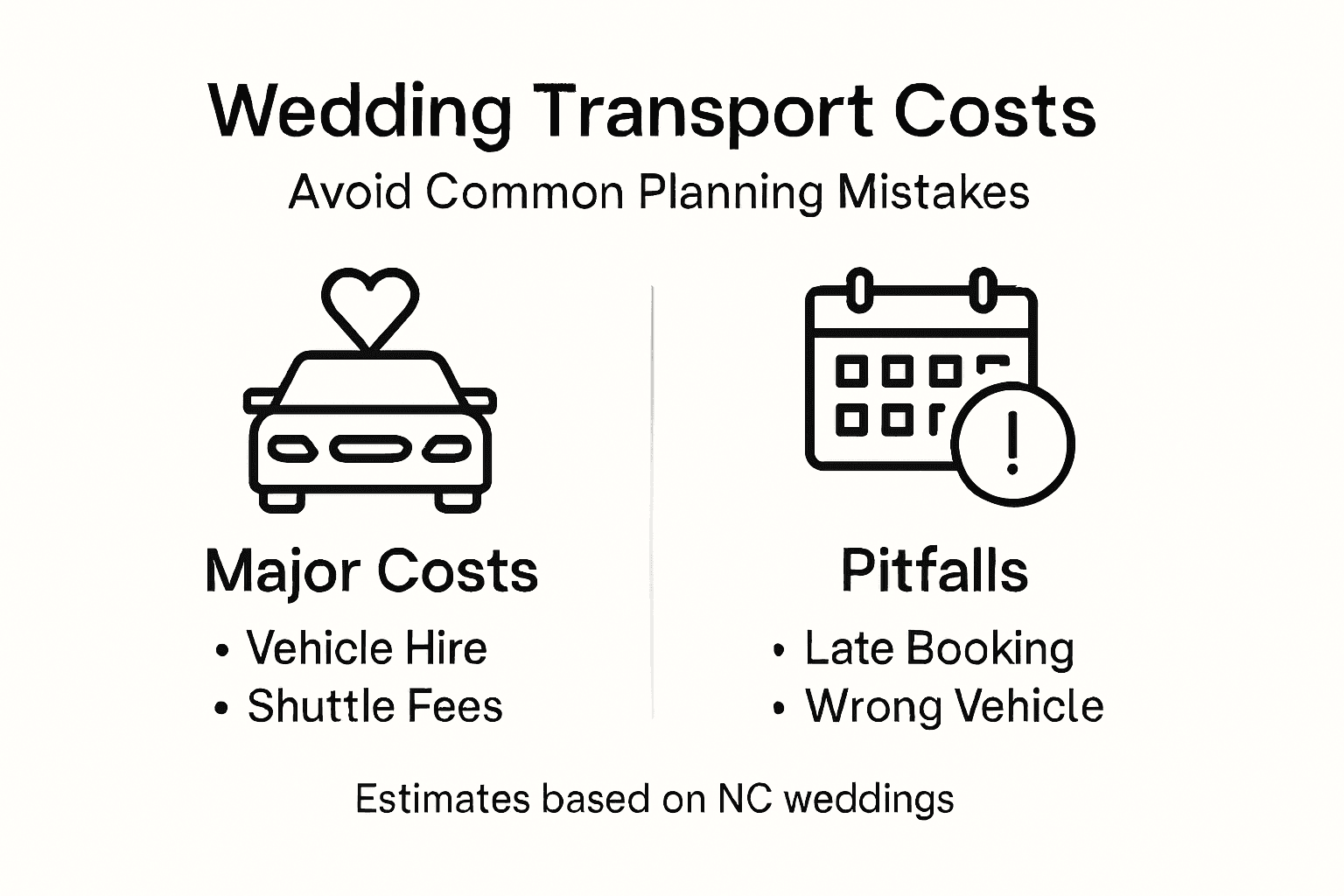 Wedding Transport Costs

Avoid Common Planning Mistakes

Major Costs

• Vehicle Hire
• Shuttle Fees

Pitfalls

• Late Booking
• Wrong Vehicle

Estimates based on NC weddings