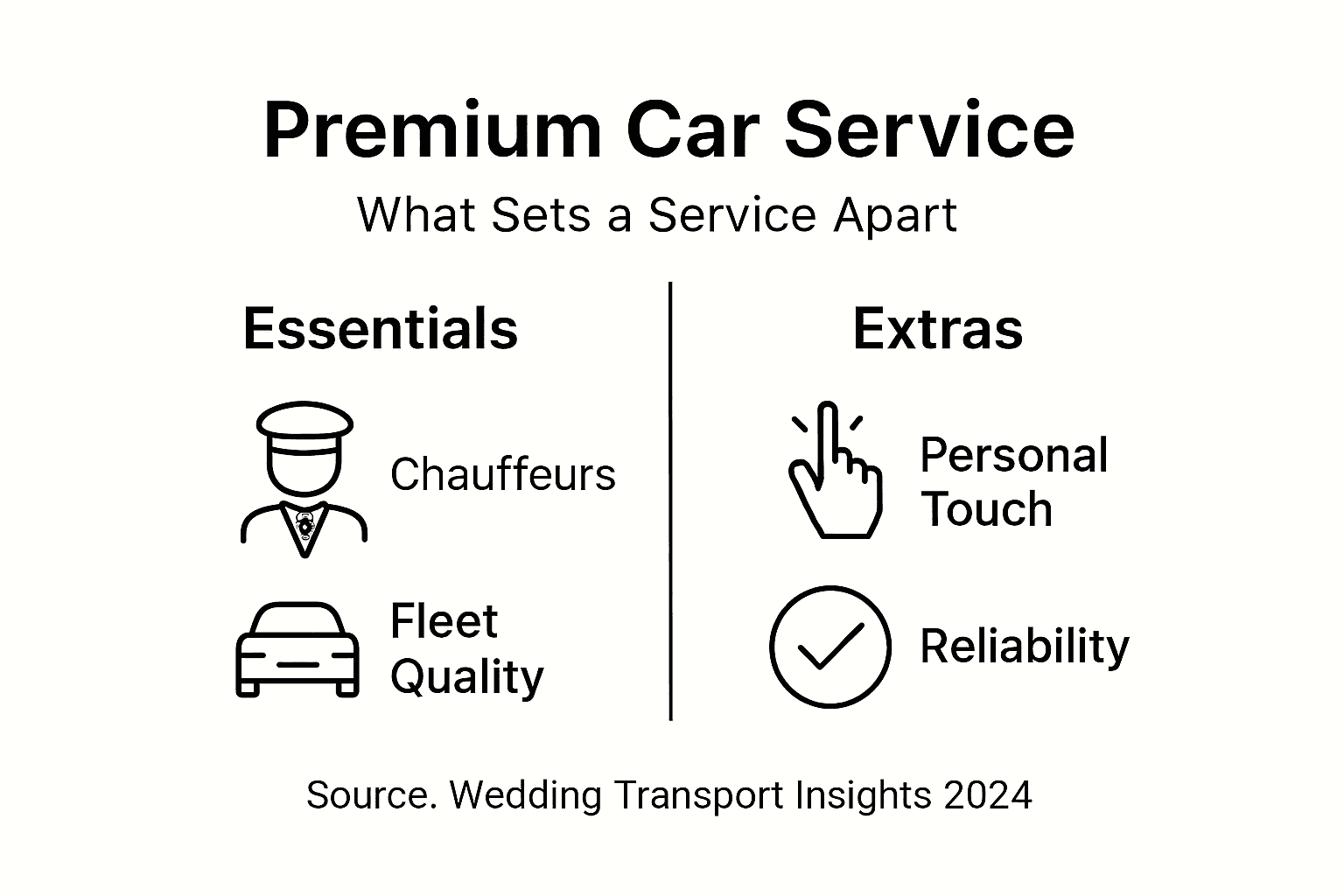 Premium Car Service

What Sets a Service Apart

Essentials

Chauffeurs

Fleet Quality

Extras

Personal Touch

Reliability

Source. Wedding Transport Insights 2024