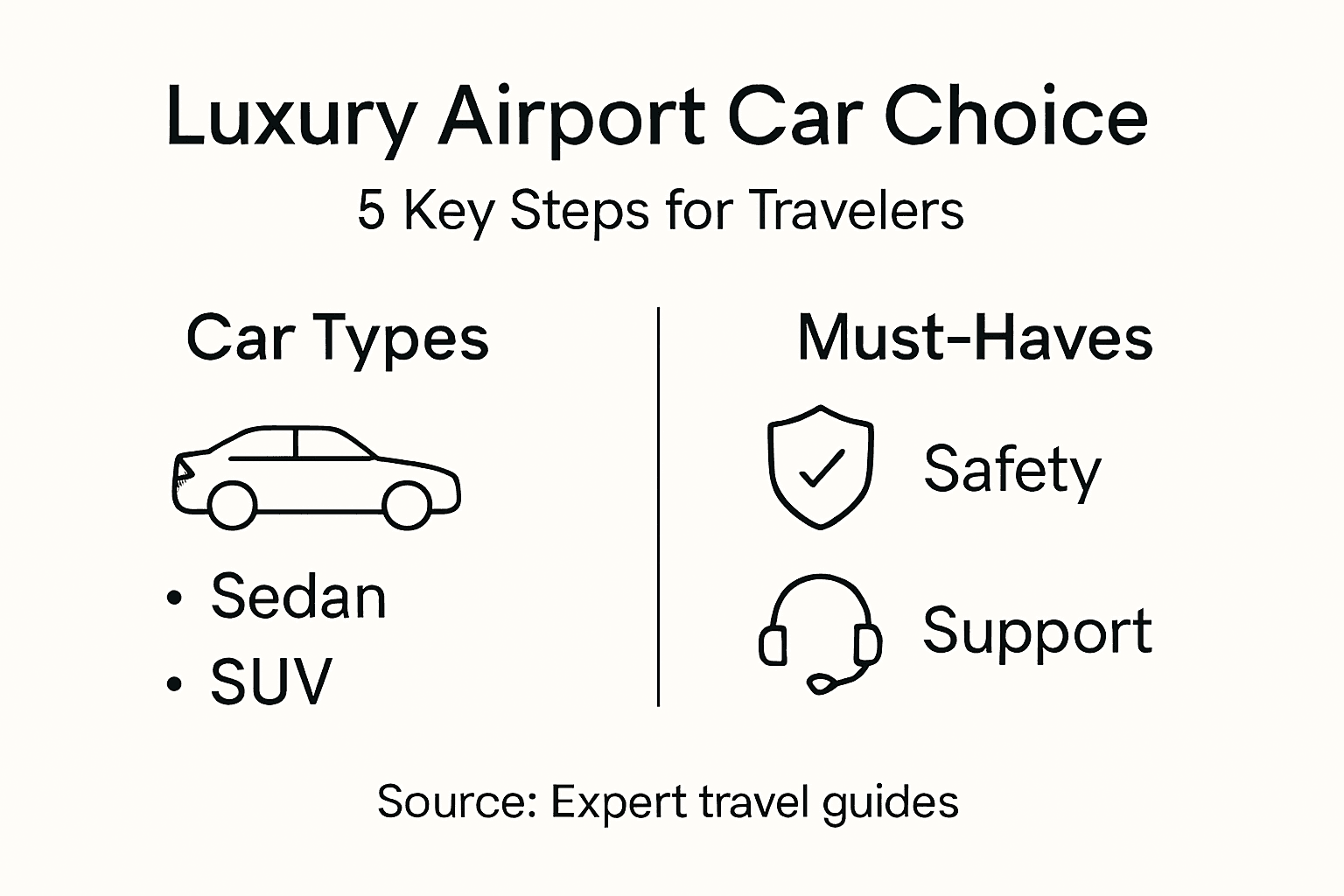 Luxury Airport Car Choice

5 Key Steps for Travelers

Car Types

• Sedan
• SUV

Must-Haves

Safety

Support

Source: Expert travel guides