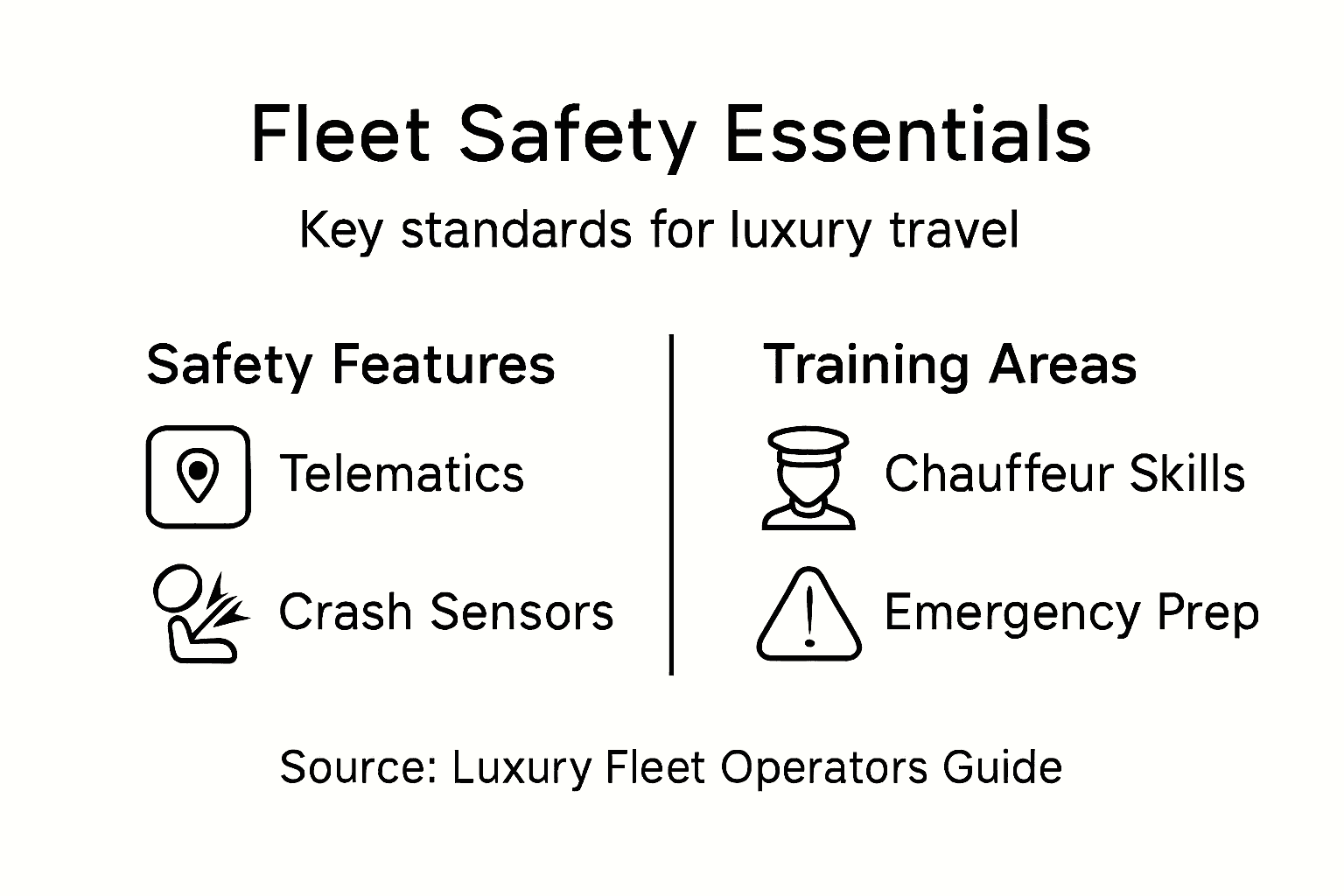 Fleet Safety Essentials

Key standards for luxury travel

Safety Features

Telematics

Crash Sensors

Training Areas

Chauffeur Skills

Emergency Prep

Source: Luxury Fleet Operators Guide