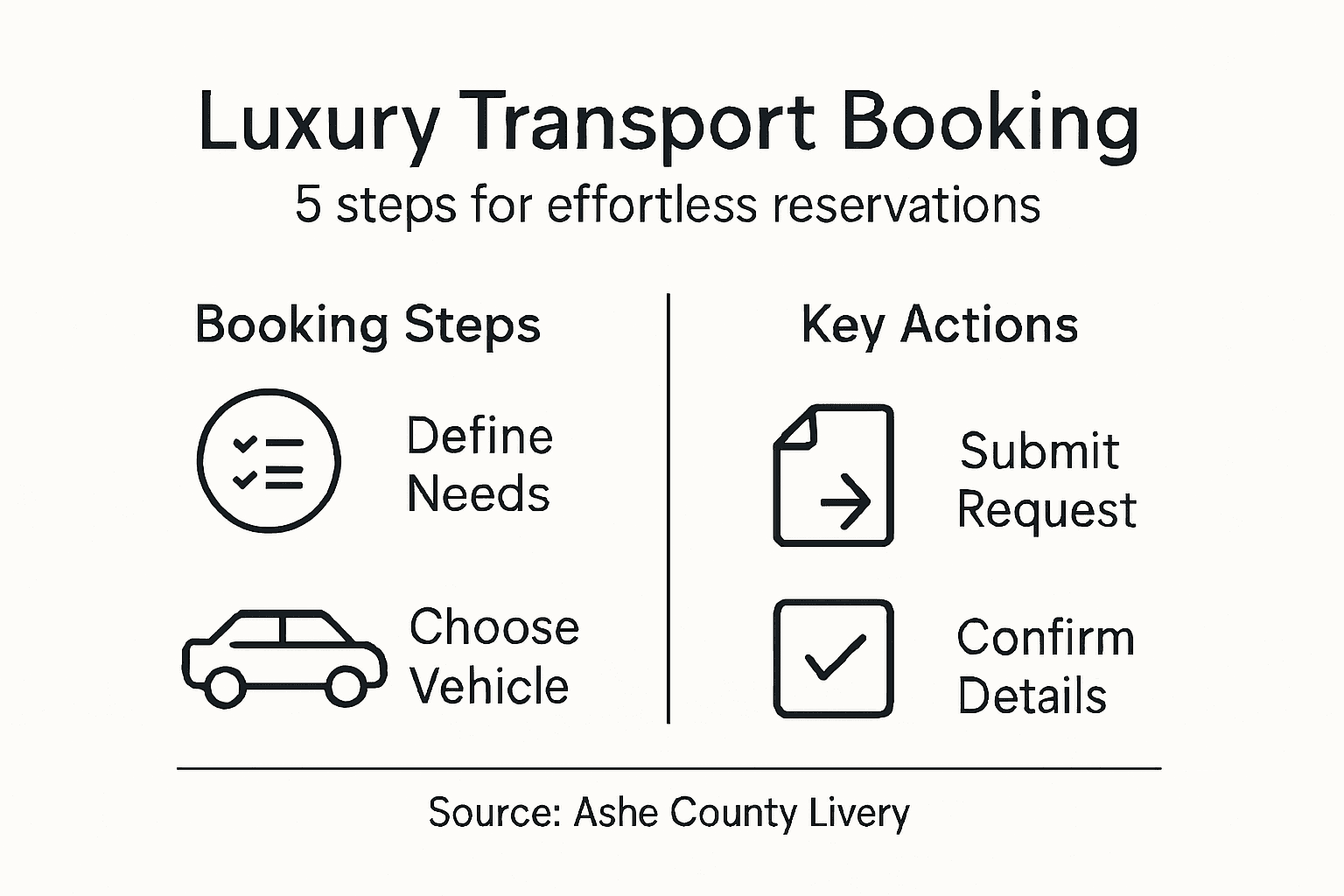 Luxury Transport Booking

5 steps for effortless reservations

Booking Steps

Define Needs

Choose Vehicle

Key Actions

Submit Request

Confirm Details

Source: Ashe County Livery