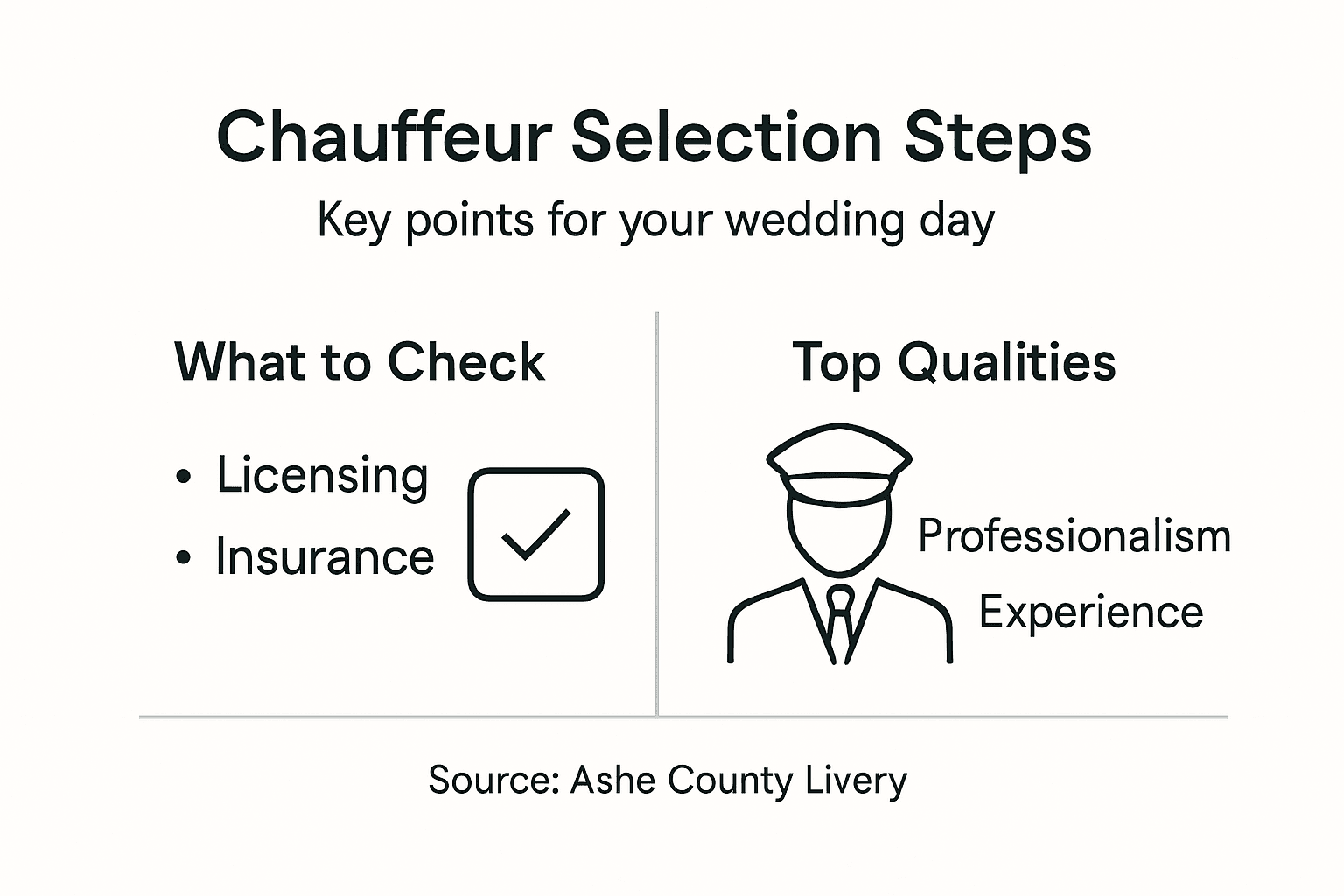 Chauffeur Selection Steps

Key points for your wedding day

What to Check

• Licensing
• Insurance

Top Qualities

Professionalism

Experience

Source: Ashe County Livery