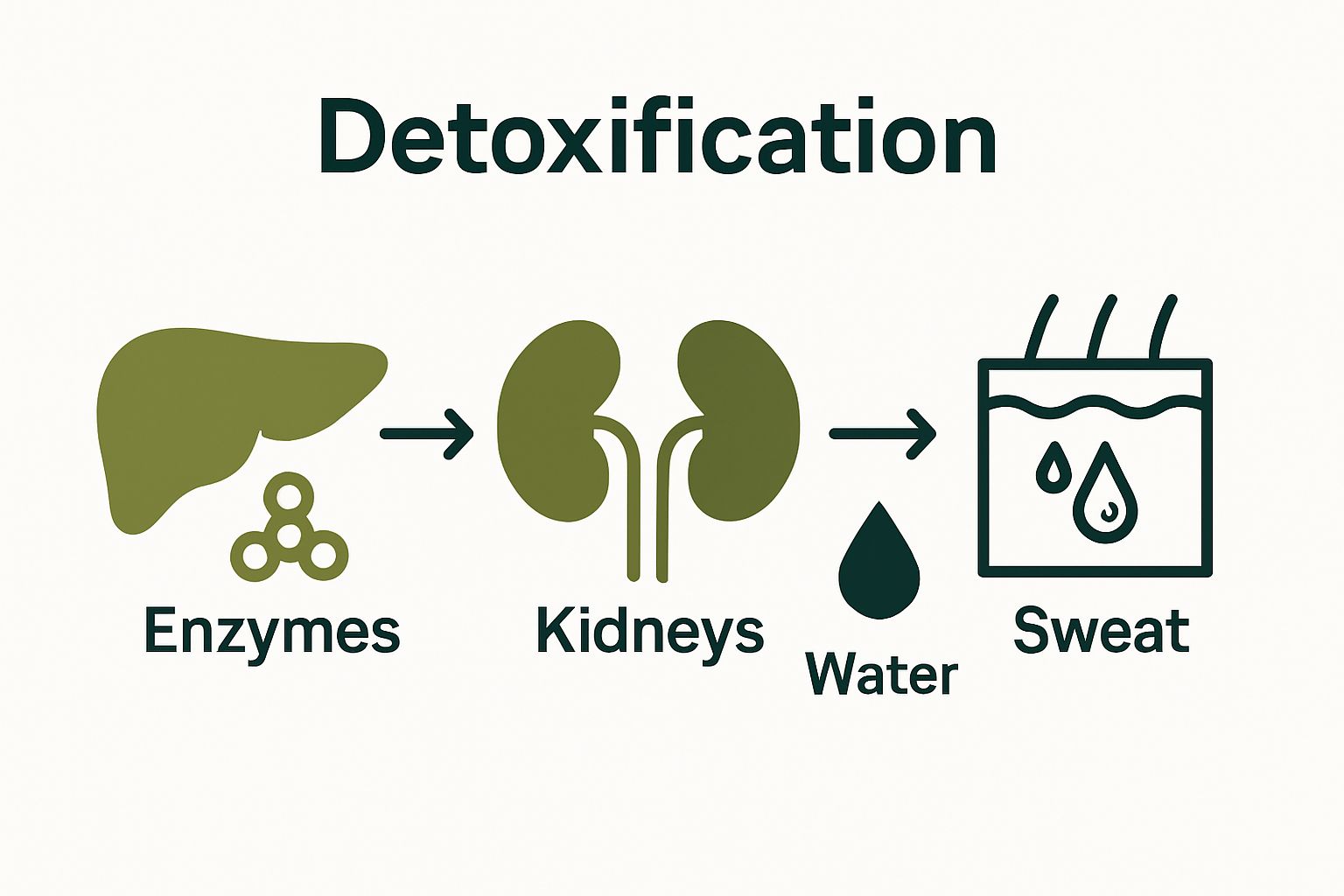 Detoxification

Enzymes

Kidneys

Water

Sweat