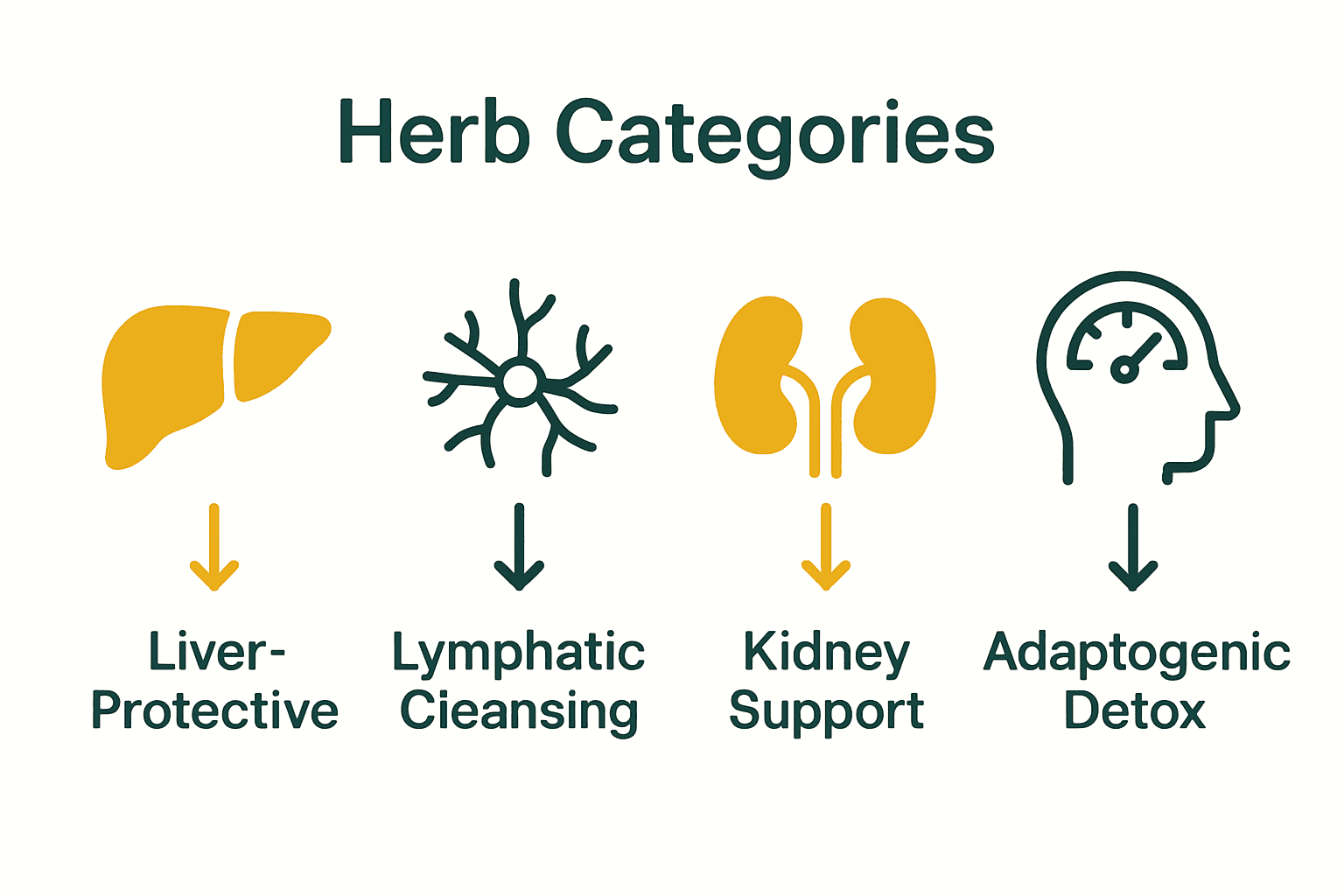 Herb Categories

Liver-Protective

Lymphatic Cieansing

Kidney Support

Adaptogenic Detox