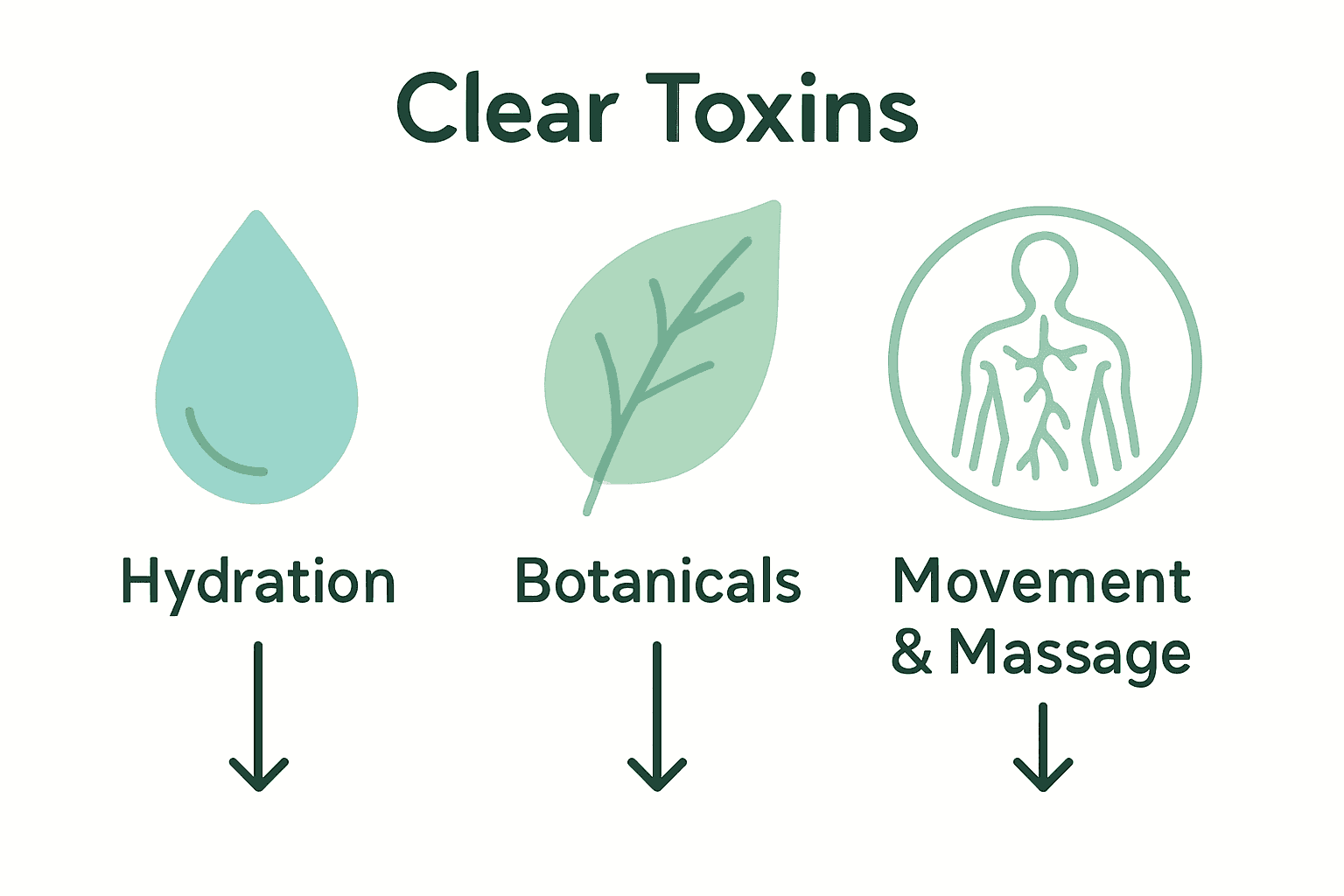 Clear Toxins

Hydration

Botanicals

Movement & Massage