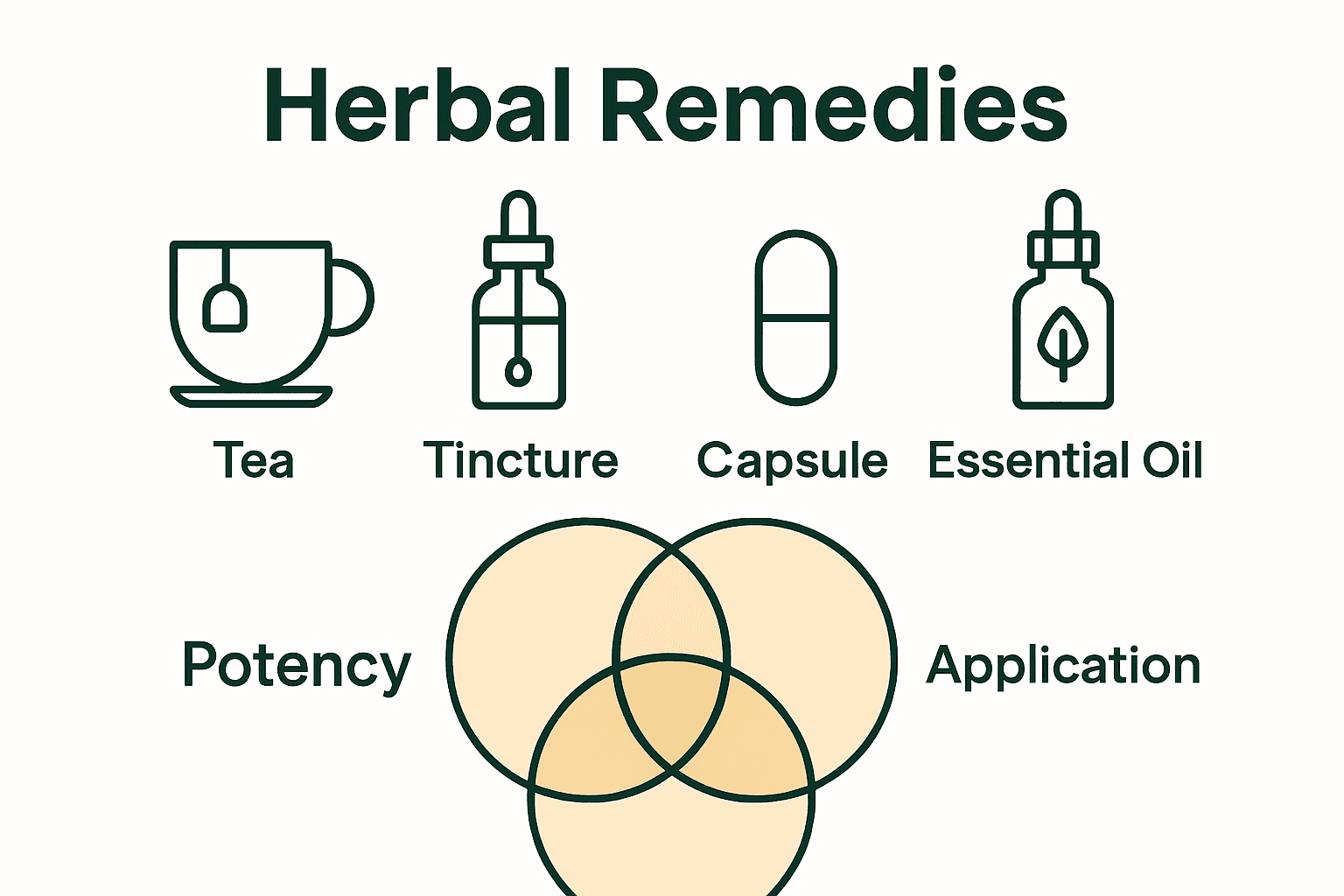 Herbal Remedies

Tea

Tincture

Capsule

Essential Oil

Potency

Application