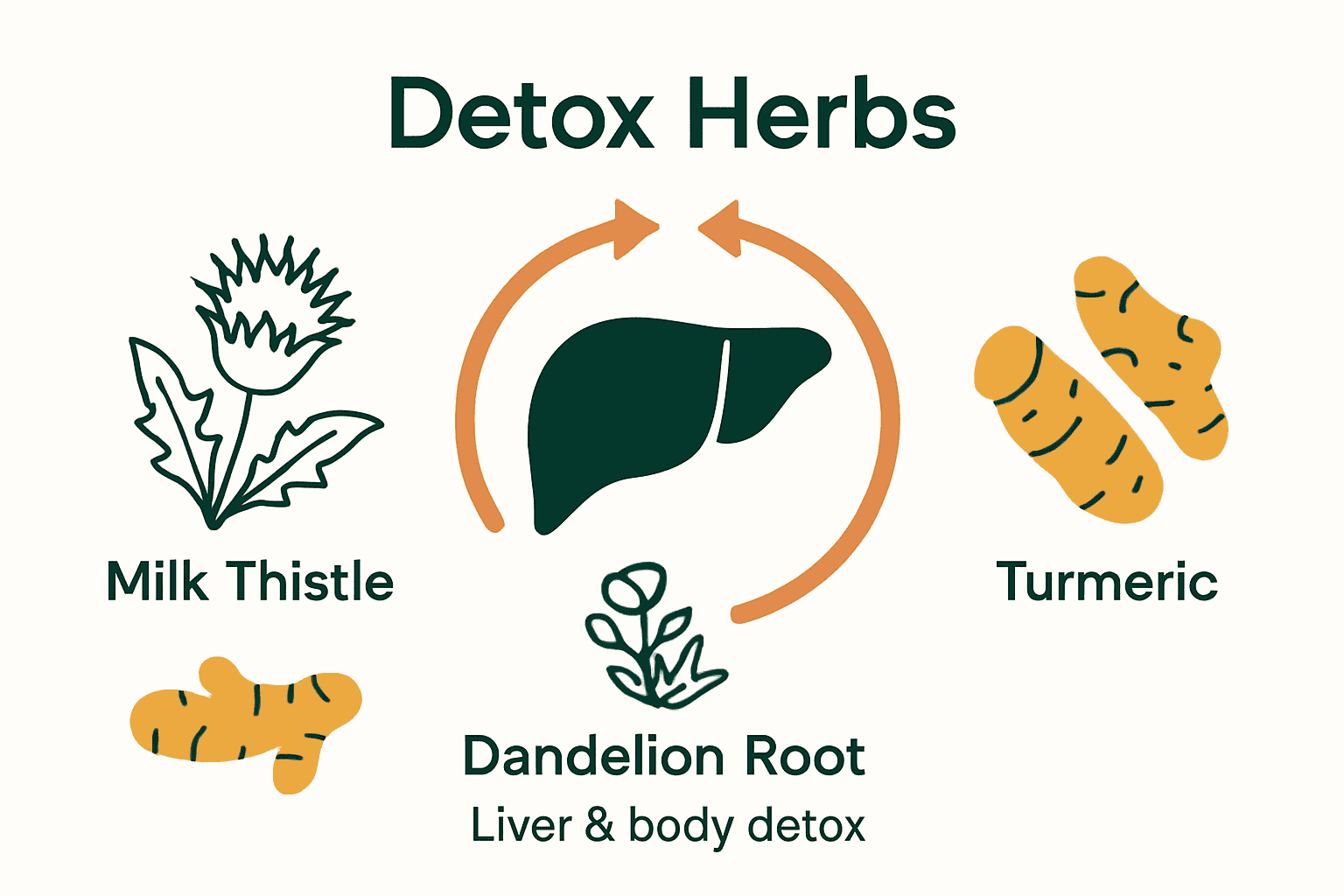 Detox Herbs

Milk Thistle

Turmeric

Dandelion Root

Liver & body detox