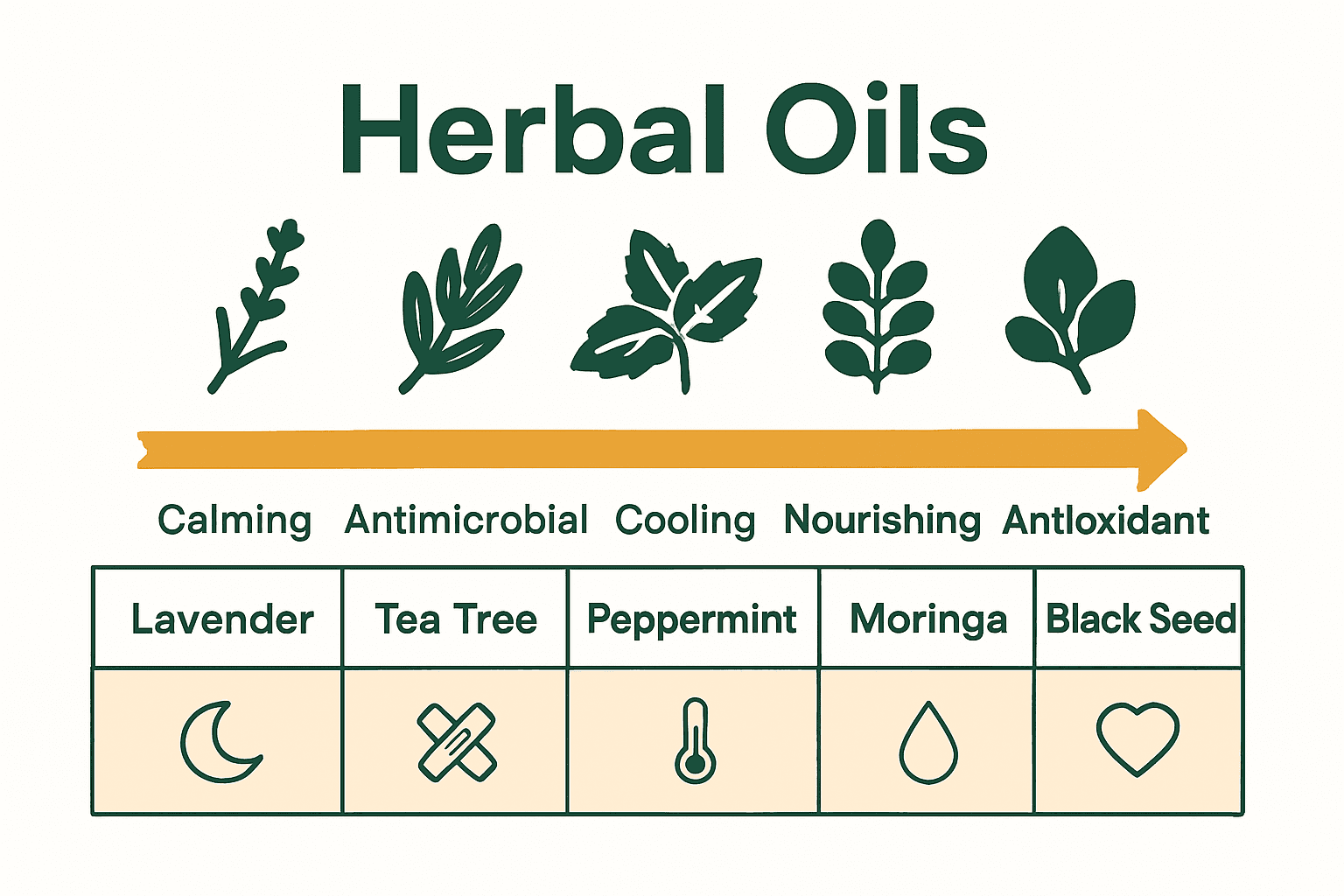 Herbal Oils

Calming Antimicrobial Cooling Nourishing Antloxidant

| Lavender | Tea Tree | Peppermint | Moringa | Black Seed |
|---|---|---|---|---|
| | | | | |