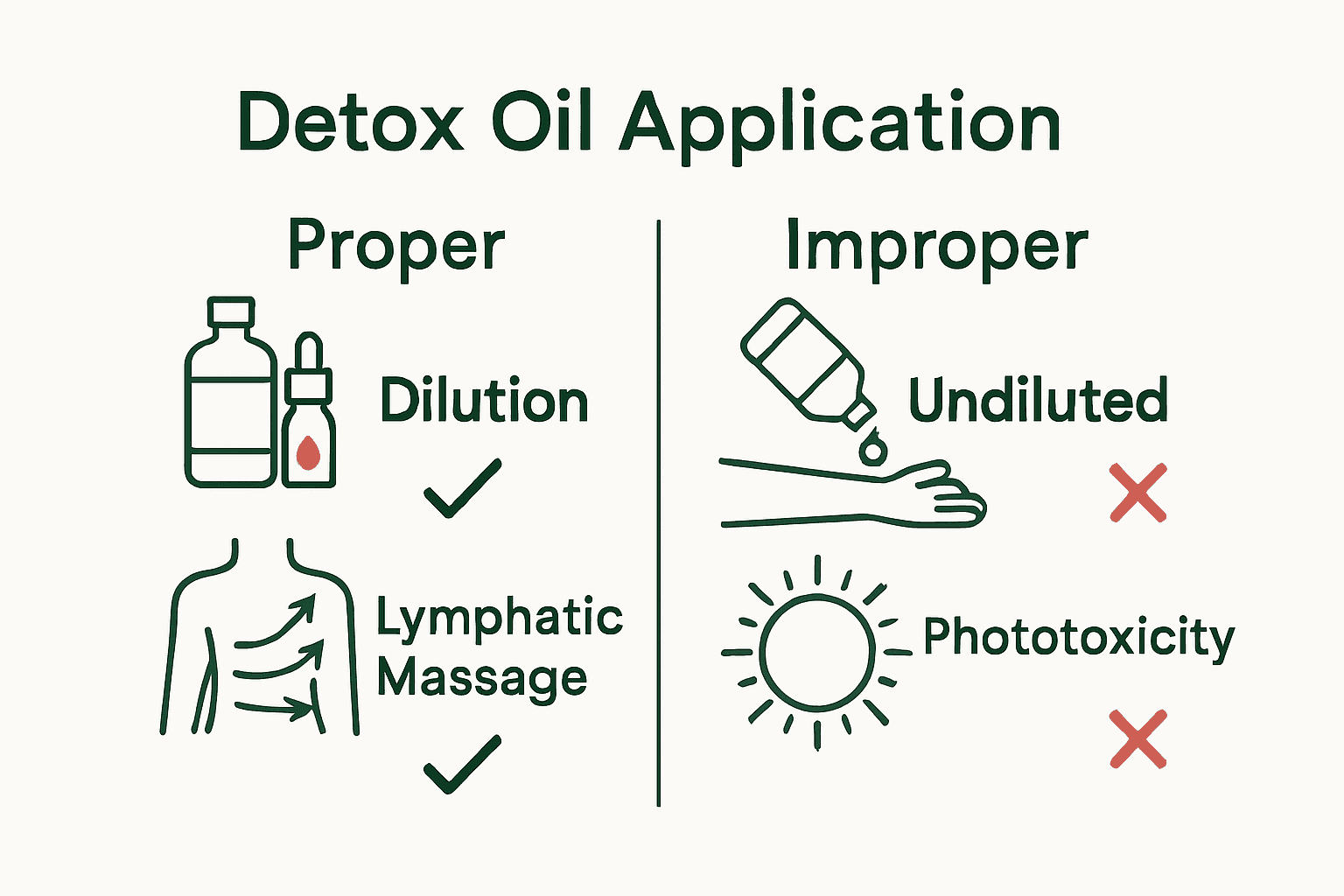 Detox Oil Application

Proper

Dilution

Lymphatic Massage

Improper

Undiluted

Phototoxicity