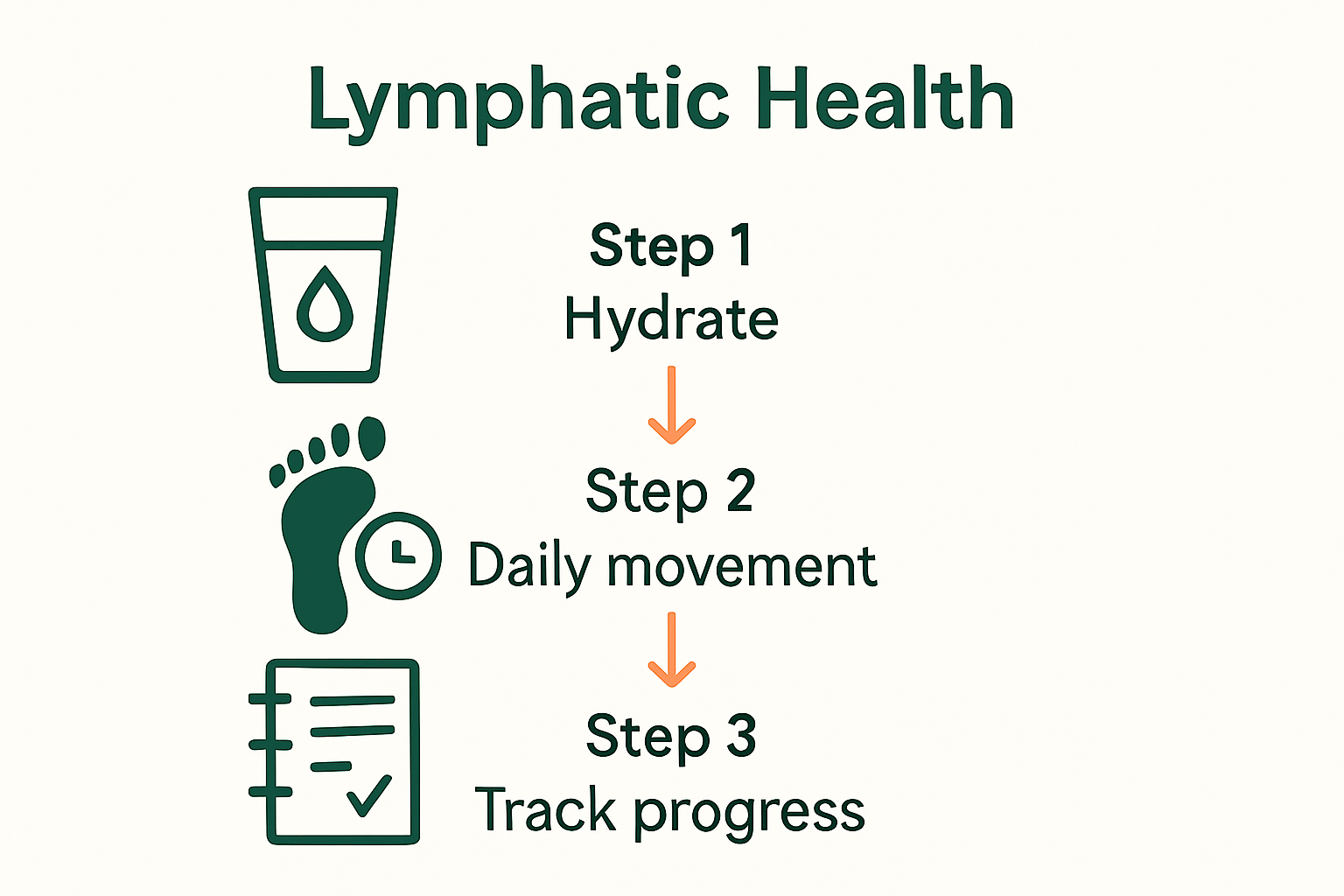 Lymphatic Health

Step 1
Hydrate

Step 2
Daily movement

Step 3
Track progress