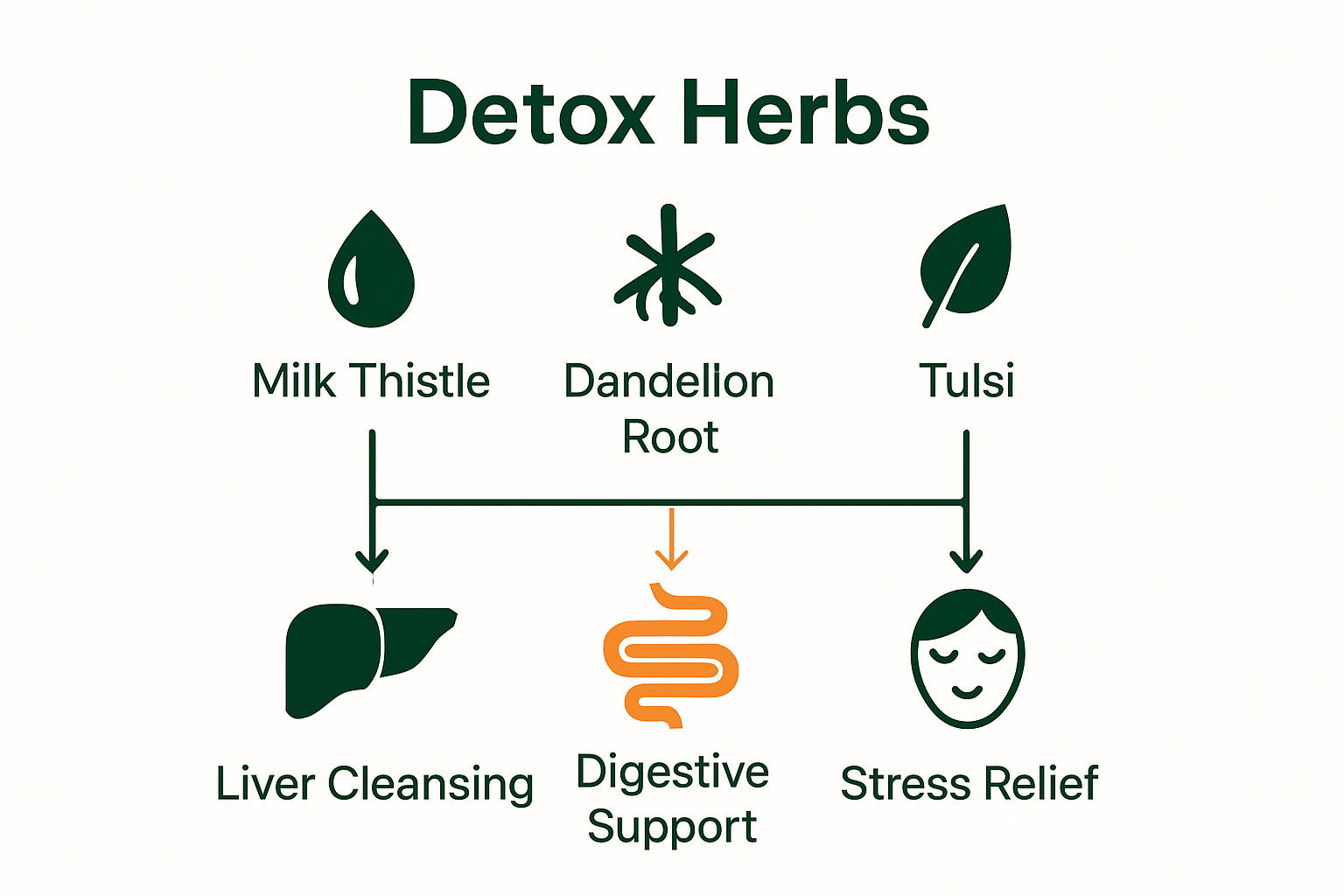 Detox Herbs

Milk Thistle

Dandelion Root

Tulsi

Liver Cleansing

Digestive Support

Stress Relief