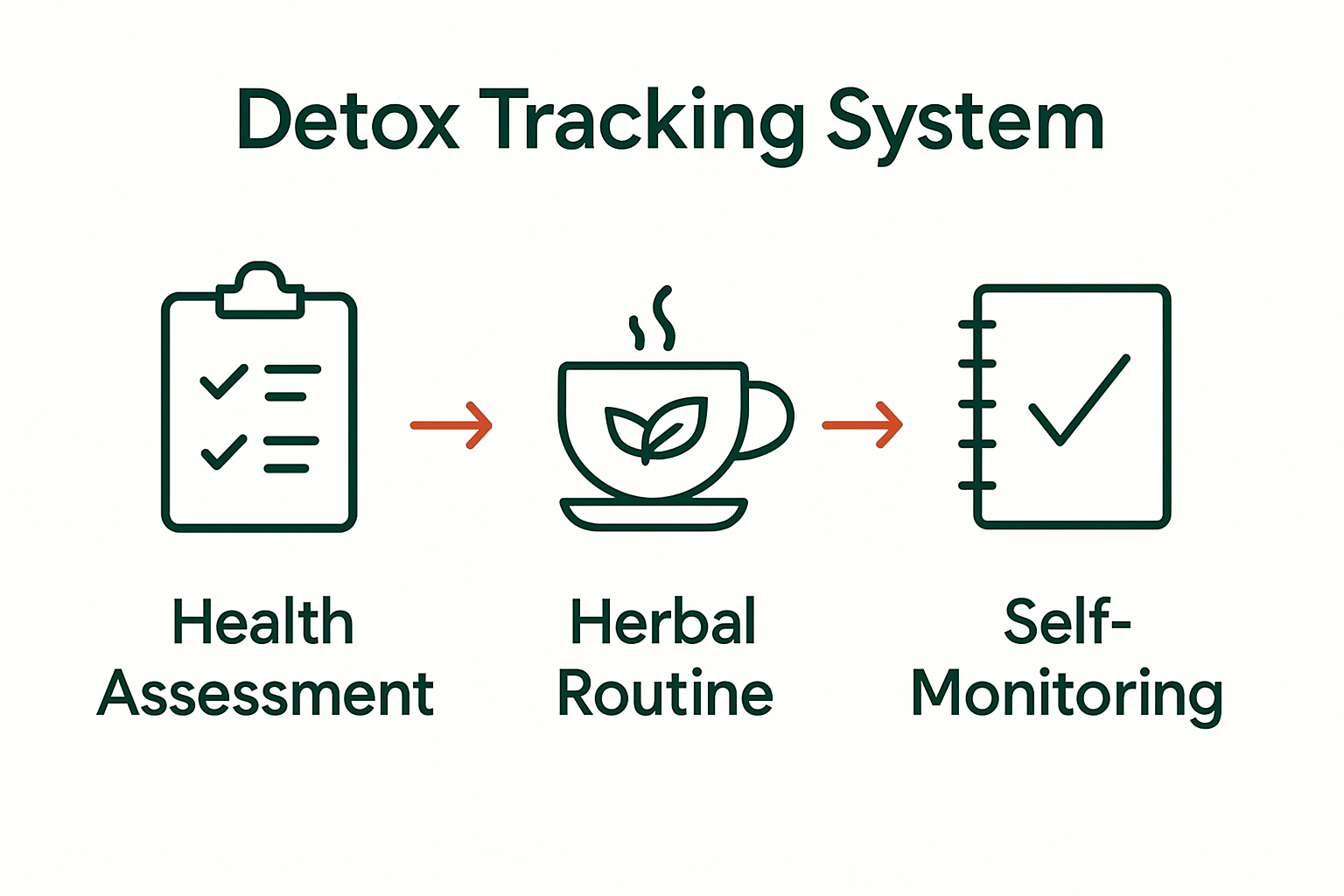 Detox Tracking System

Health Assessment

Herbal Routine

Self-Monitoring