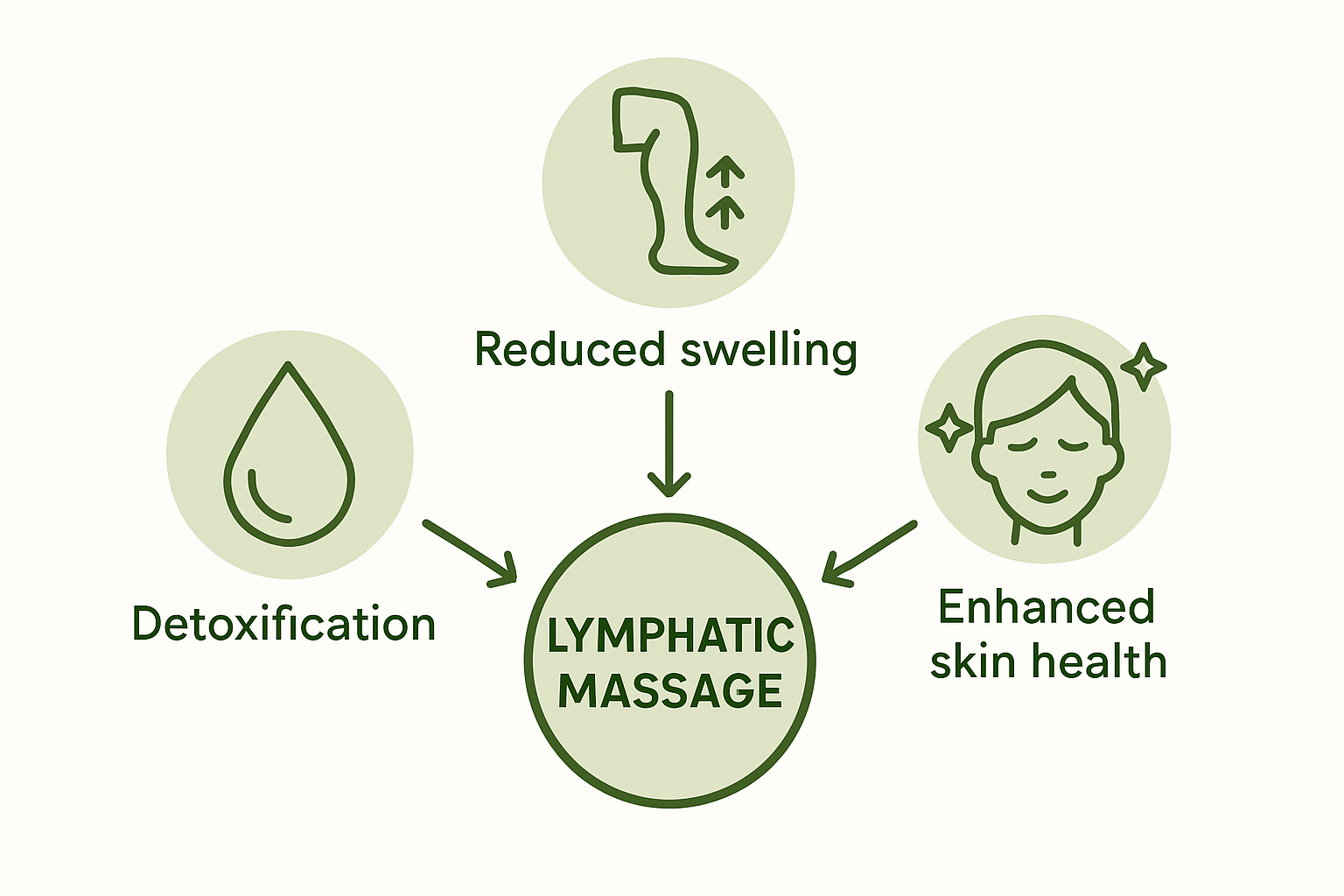 Reduced swelling

Detoxification

LYMPHATIC MASSAGE

Enhanced skin health