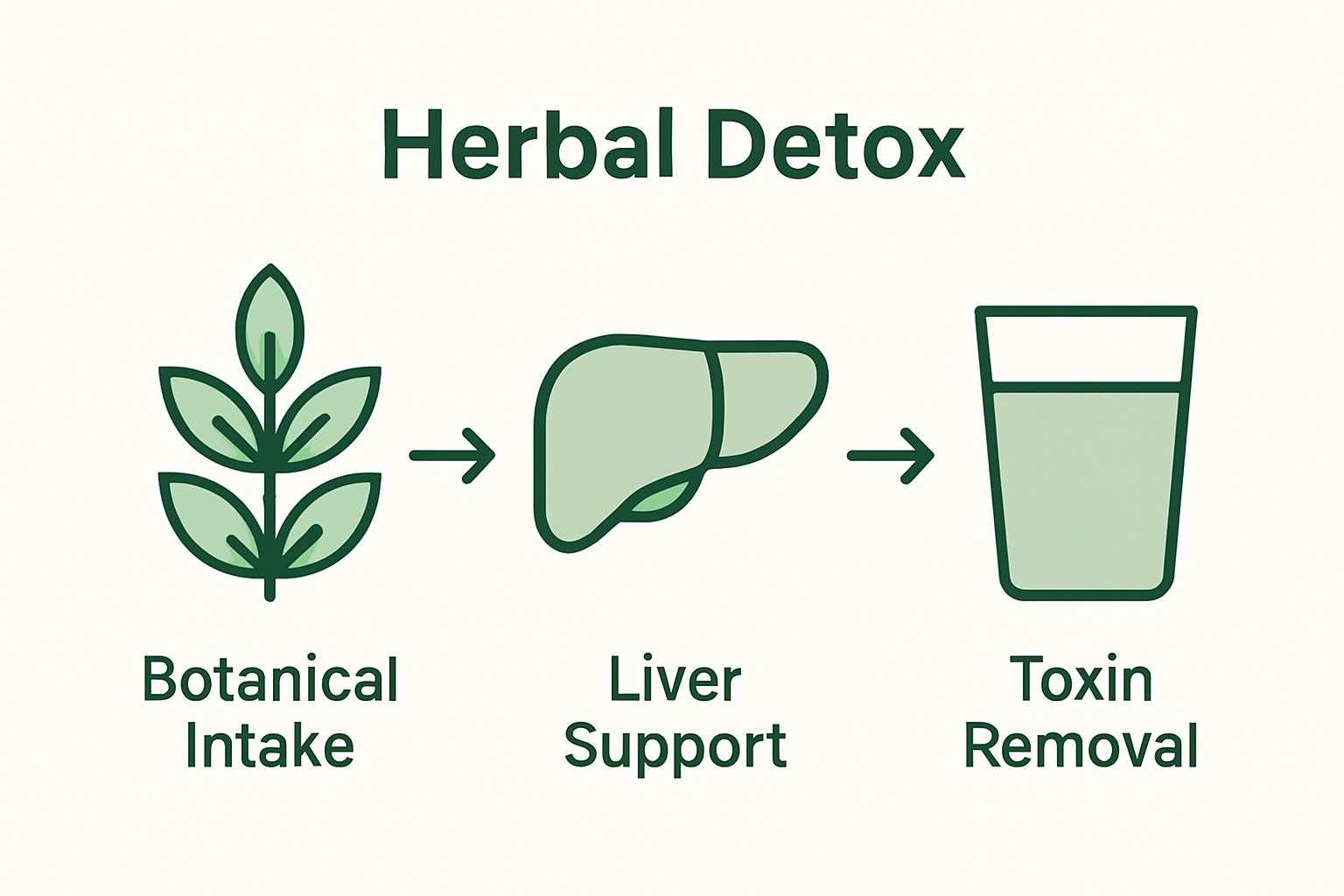 Herbal Detox

Botanical Intake

Liver Support

Toxin Removal