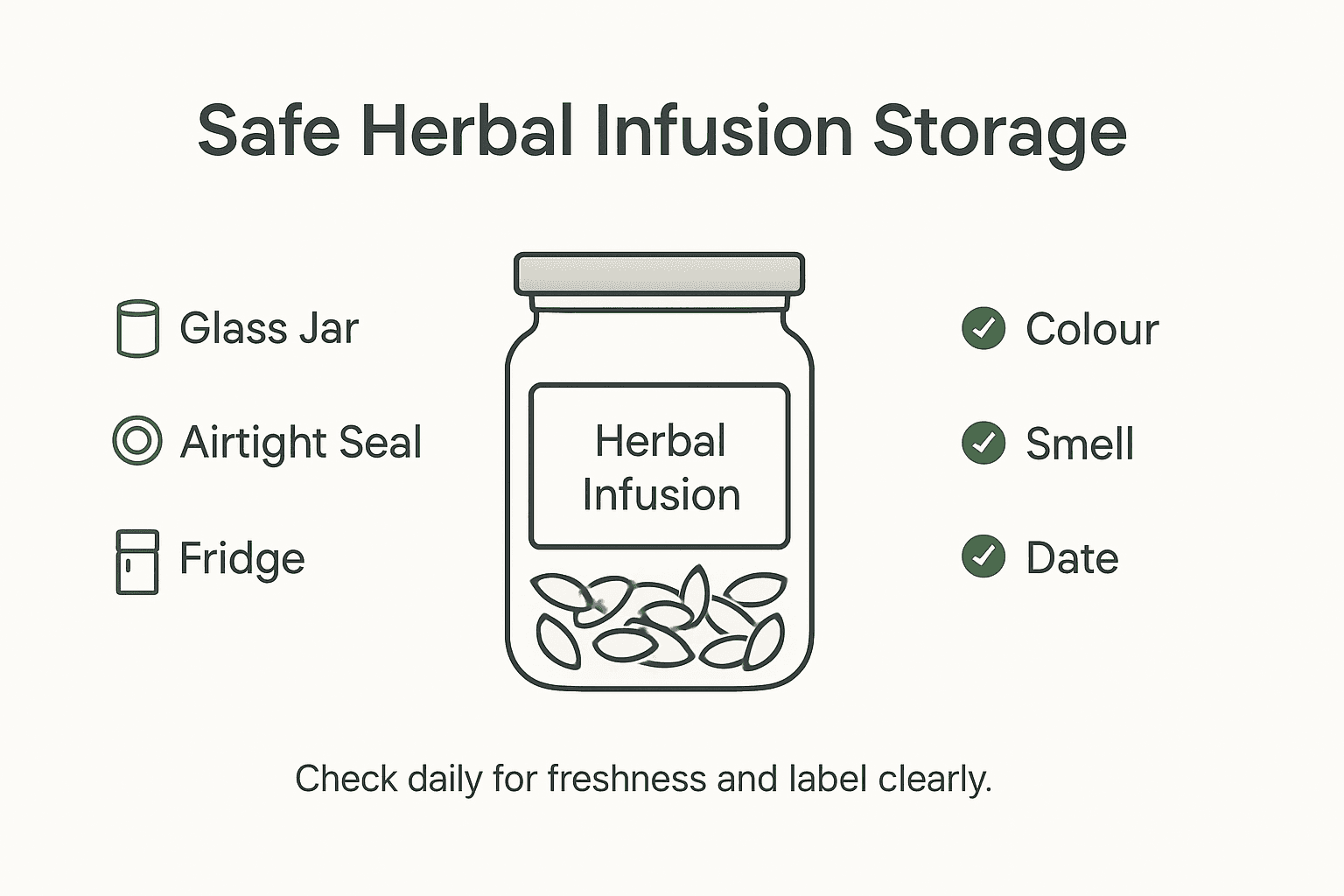 Safe Herbal Infusion Storage

Glass Jar

Airtight Seal

Fridge

Herbal Infusion

Colour

Smell

Date

Check daily for freshness and label clearly.