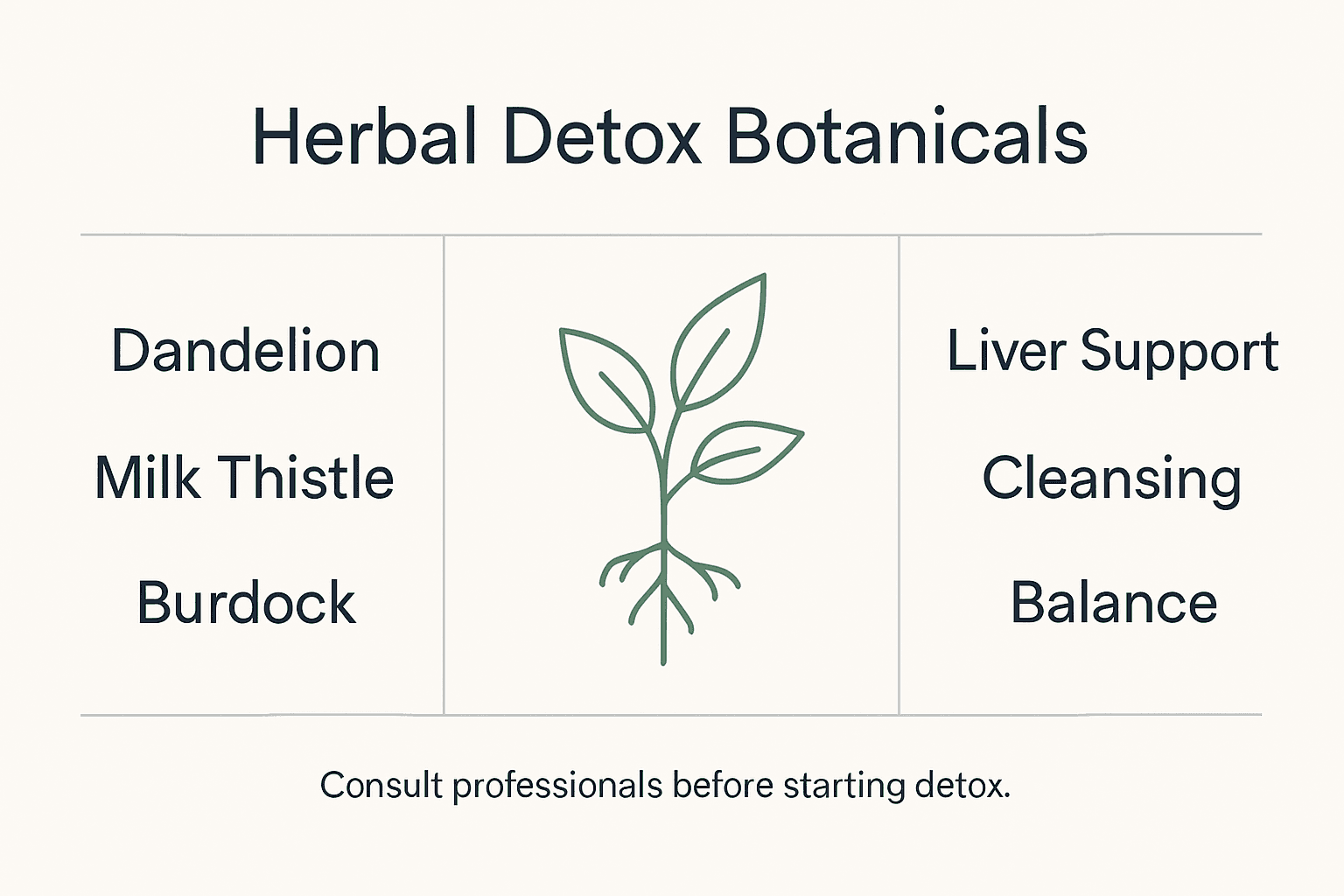 Herbal Detox Botanicals

Dandelion
Milk Thistle
Burdock

Liver Support
Cleansing
Balance

Consult professionals before starting detox.