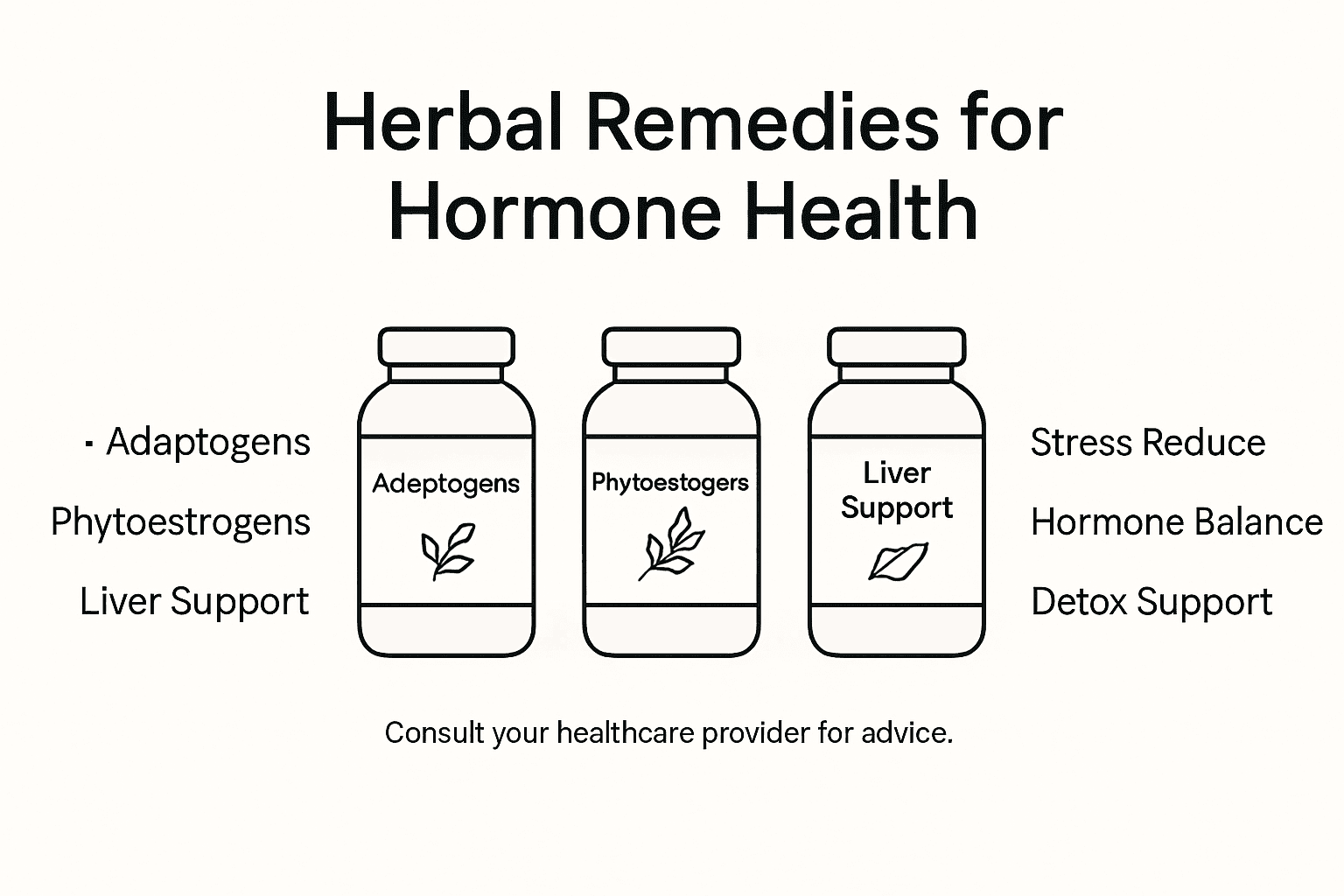 Herbal Remedies for Hormone Health

· Adaptogens

Phytoestrogens

Liver Support

Adeptogens

Phytoestogers

Liver Support

Stress Reduce

Hormone Balance

Detox Support

Consult your healthcare provider for advice.