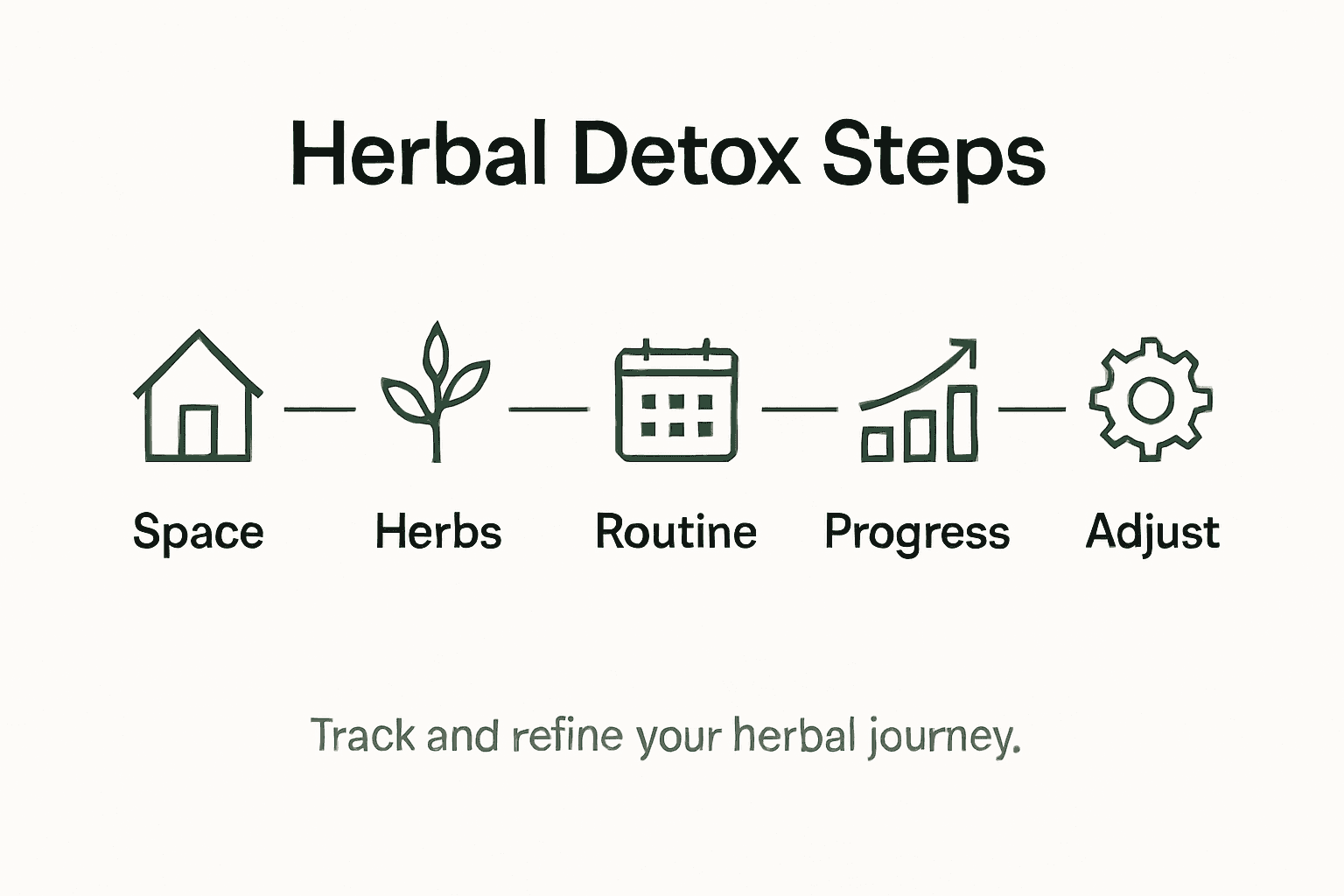 Herbal Detox Steps

Space Herbs Routine Progress Adjust

Track and refine your herbal journey.