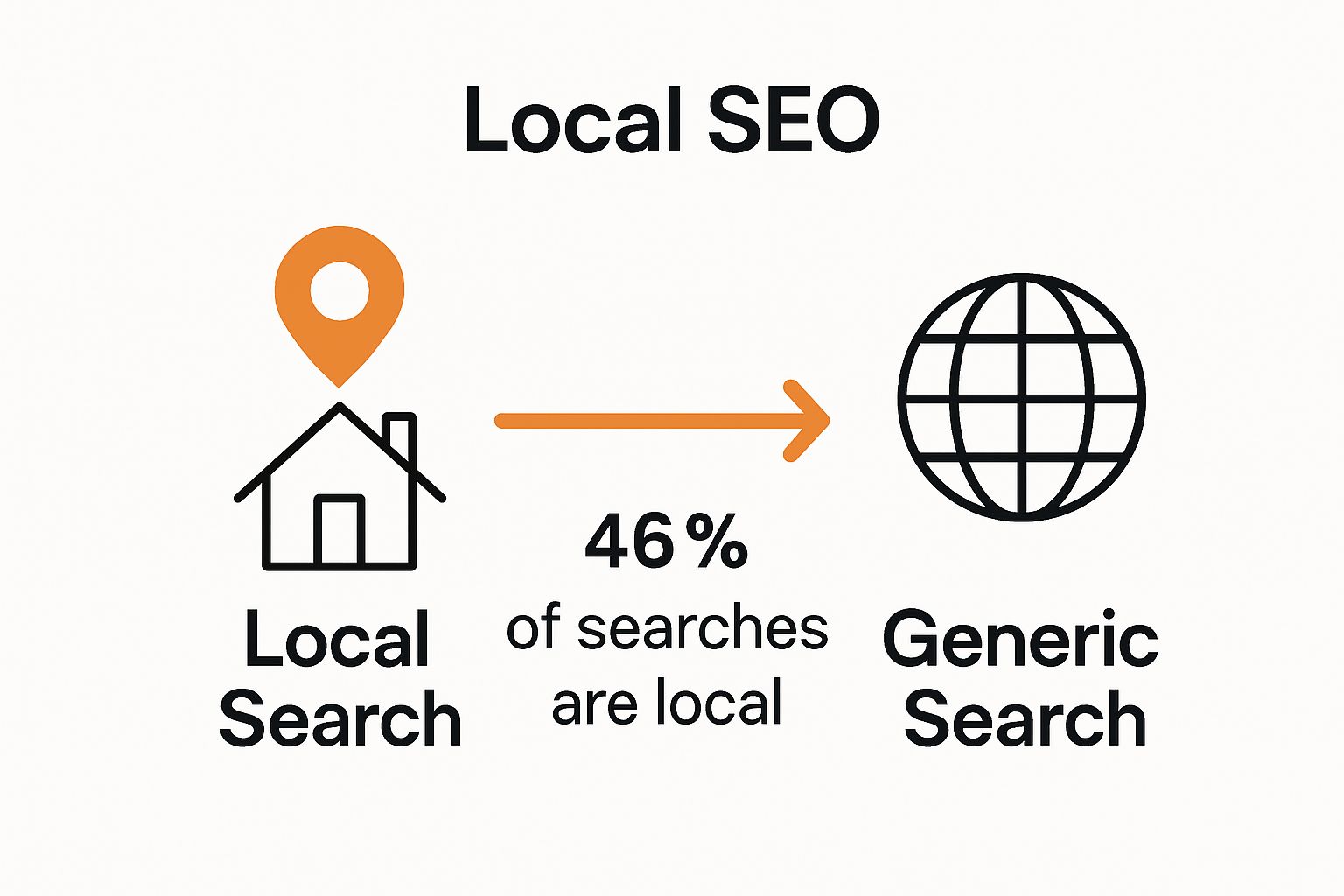 Local SEO

Local Search

46%

of searches are local

Generic Search